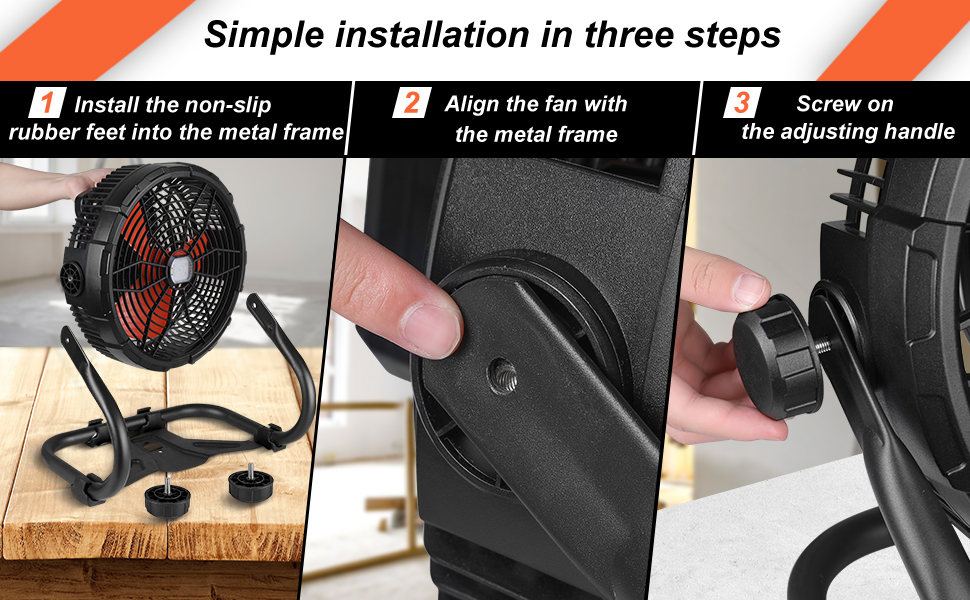 Simple installation in three steps

1 Install the non-slip rubber feet into the metal frame

2 Align the fan with the metal frame

3 Screw on the adjusting handle