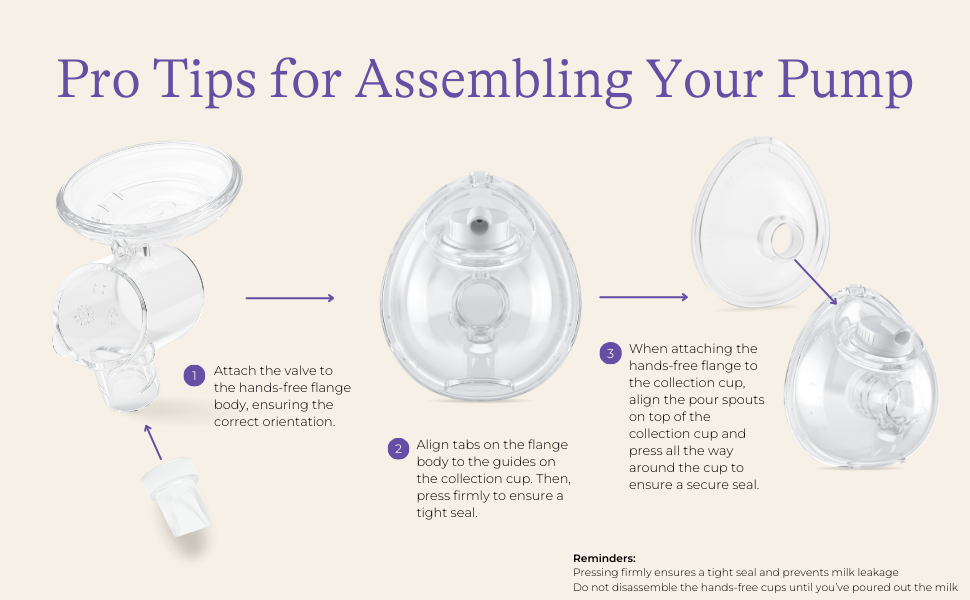 Pro Tips for Assembling Your Pump

1 Attach the valve to the hands-free flange body, ensuring the correct orientation.

2 Align tabs on the flange body to the guides on the collection cup. Then, press firmly to ensure a tight seal.

3 When attaching the hands-free flange to the collection cup, align the pour spouts on top of the collection cup and press all the way around the cup to ensure a secure seal.

Reminders:
Pressing firmly ensures a tight seal and prevents milk leakage
Do not disassemble the hands-free cups until you've poured out the milk