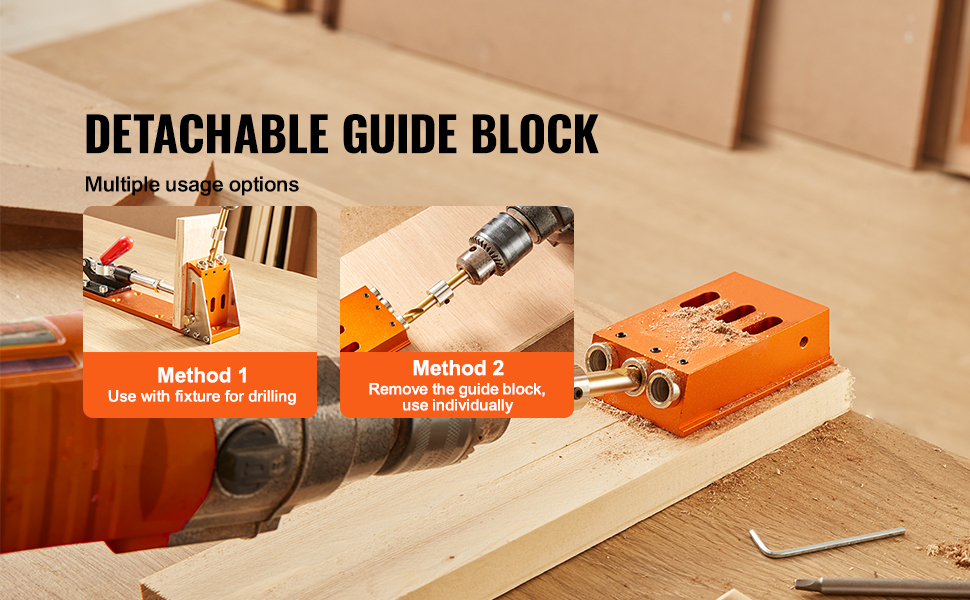 DETACHABLE GUIDE BLOCK

Multiple usage options

Method 1
Use with fixture for drilling

Method 2
Remove the guide block, use individually