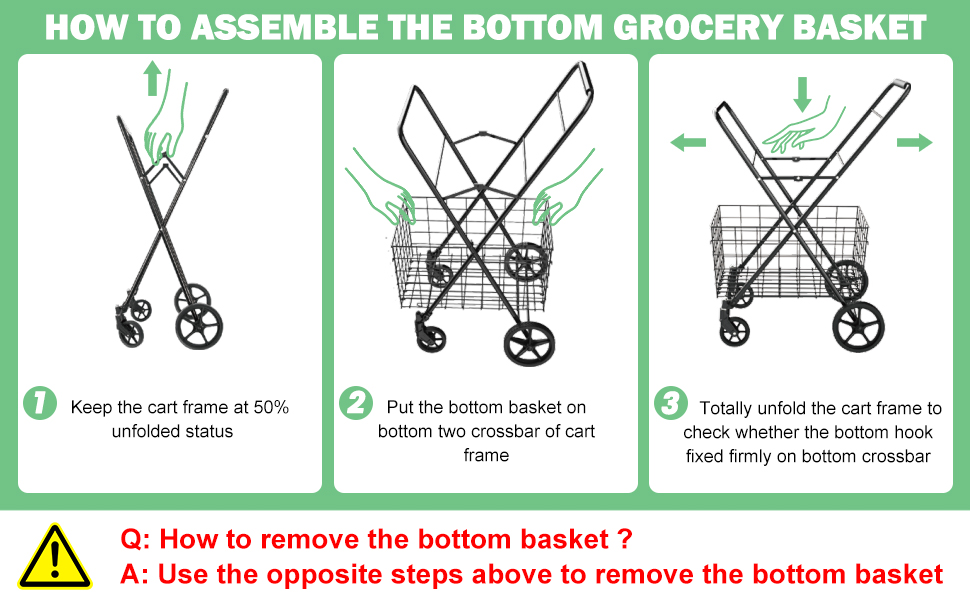 HOW TO ASSEMBLE THE BOTTOM GROCERY BASKET

1 Keep the cart frame at 50% unfolded status

2 Put the bottom basket on bottom two crossbar of cart frame

3 Totally unfold the cart frame to check whether the bottom hook fixed firmly on bottom crossbar

Q: How to remove the bottom basket ?
A: Use the opposite steps above to remove the bottom basket