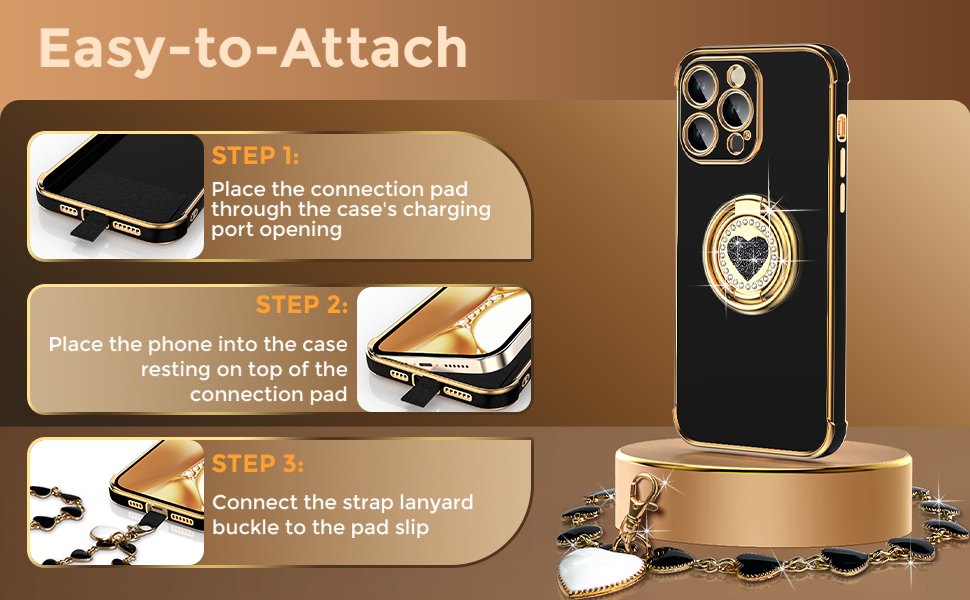 Easy-to-Attach

STEP 1:
Place the connection pad through the case's charging port opening

STEP 2:
Place the phone into the case resting on top of the connection pad

STEP 3:
Connect the strap lanyard buckle to the pad slip