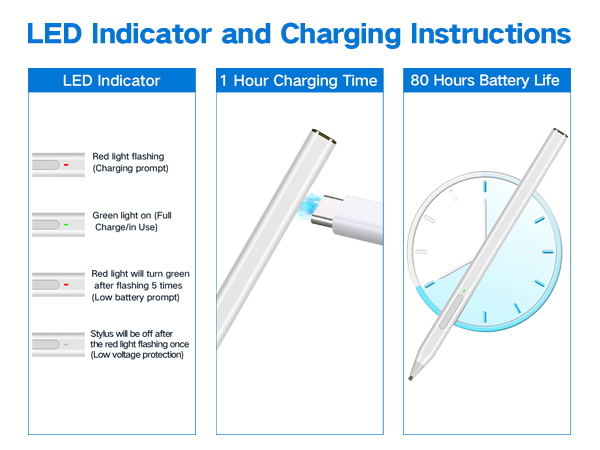 LED Indicator and Charging Instructions

LED Indicator

Red light flashing (Charging prompt)

Green light on (Full Charge/in Use)

Red light will turn green after flashing 5 times (Low battery prompt)

Stylus will be off after the red light flashing once (Low voltage protection)

1 Hour Charging Time

80 Hours Battery Life