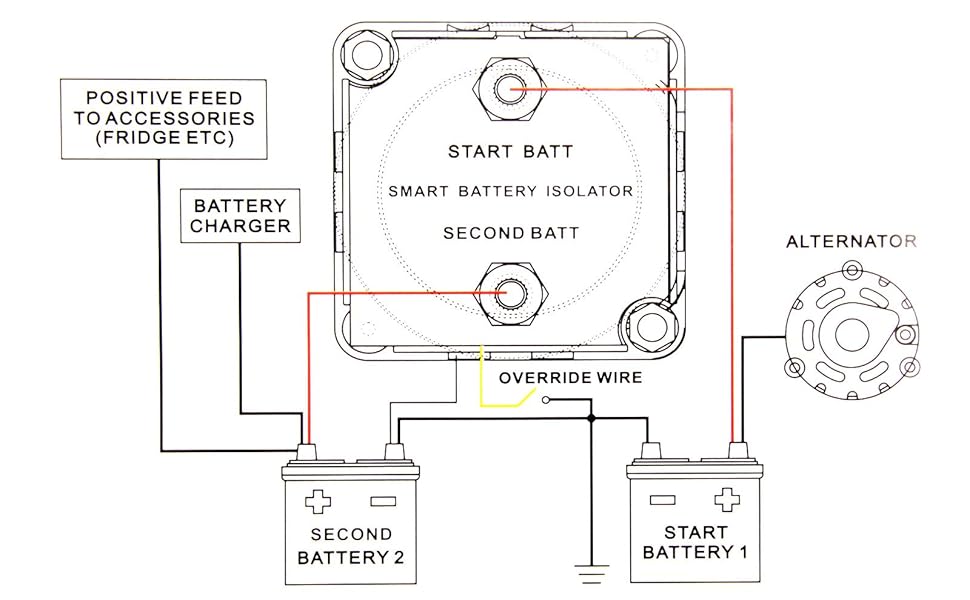 POSITIVE FEED TO ACCESSORIES (FRIDGE ETC)

BATTERY CHARGER

START BATT

SMART BATTERY ISOLATOR

SECOND BATT

ALTERNATOR

OVERRIDE WIRE

SECOND BATTERY 2

START BATTERY 1