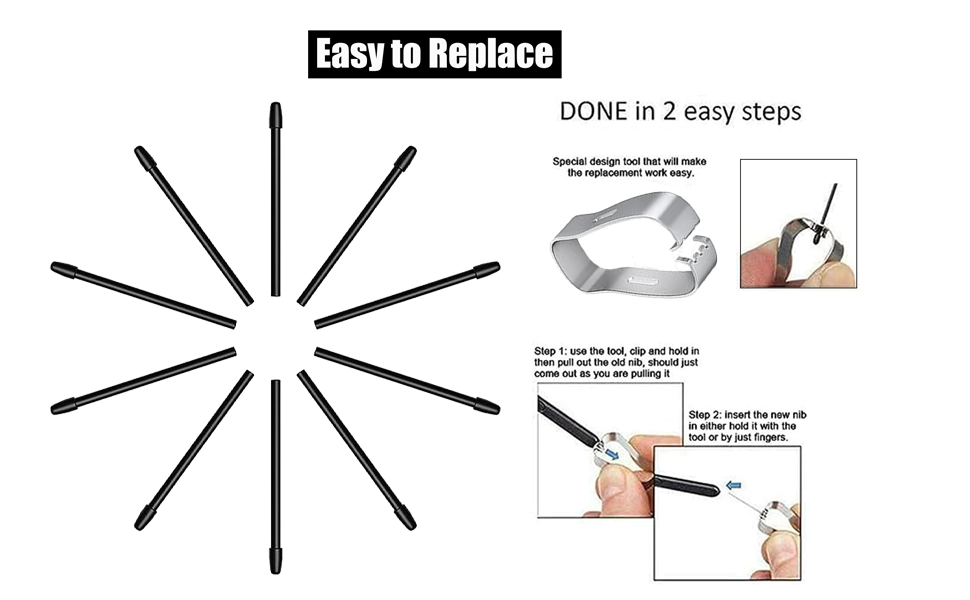 Easy to Replace

DONE in 2 easy steps

Special design tool that will make the replacement work easy.

Step 1: use the tool, clip and hold in then pull out the old nib, should just come out as you are pulling it

Step 2: insert the new nib in either hold it with the tool or by just fingers.