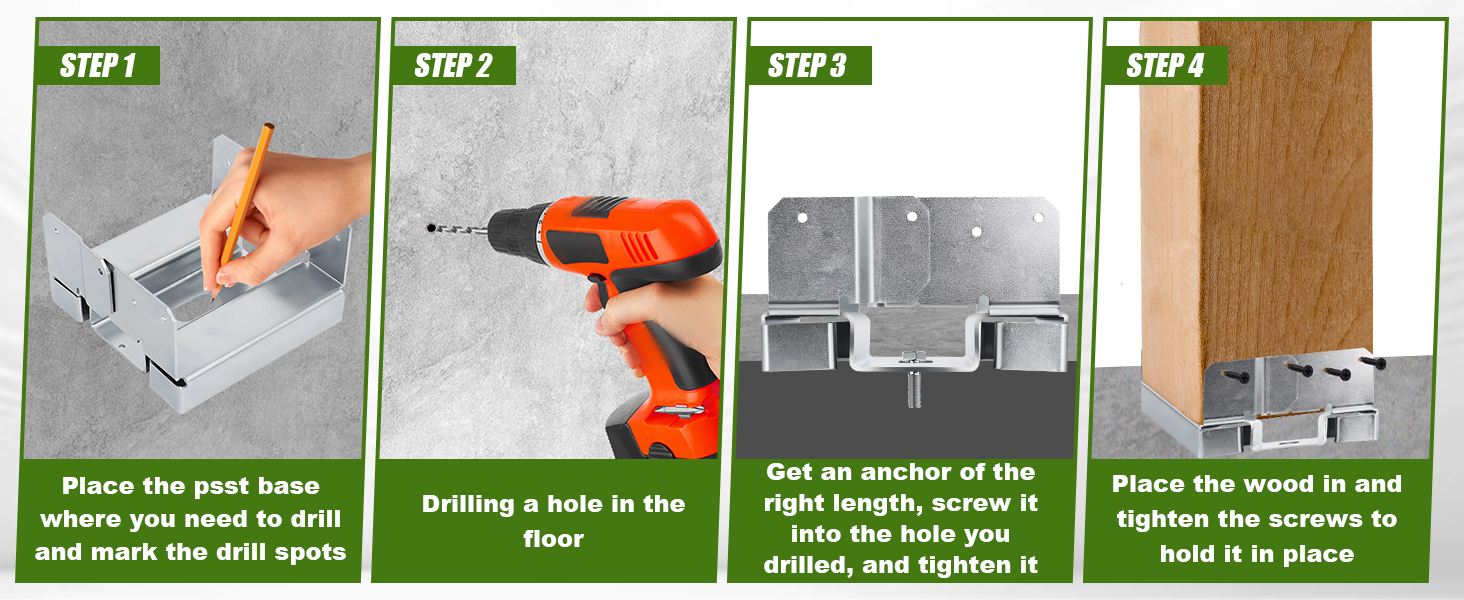 STEP 1

Place the psst base where you need to drill and mark the drill spots

STEP 2

Drilling a hole in the floor

STEP 3

Get an anchor of the right length, screw it into the hole you drilled, and tighten it

STEP 4

Place the wood in and tighten the screws to hold it in place