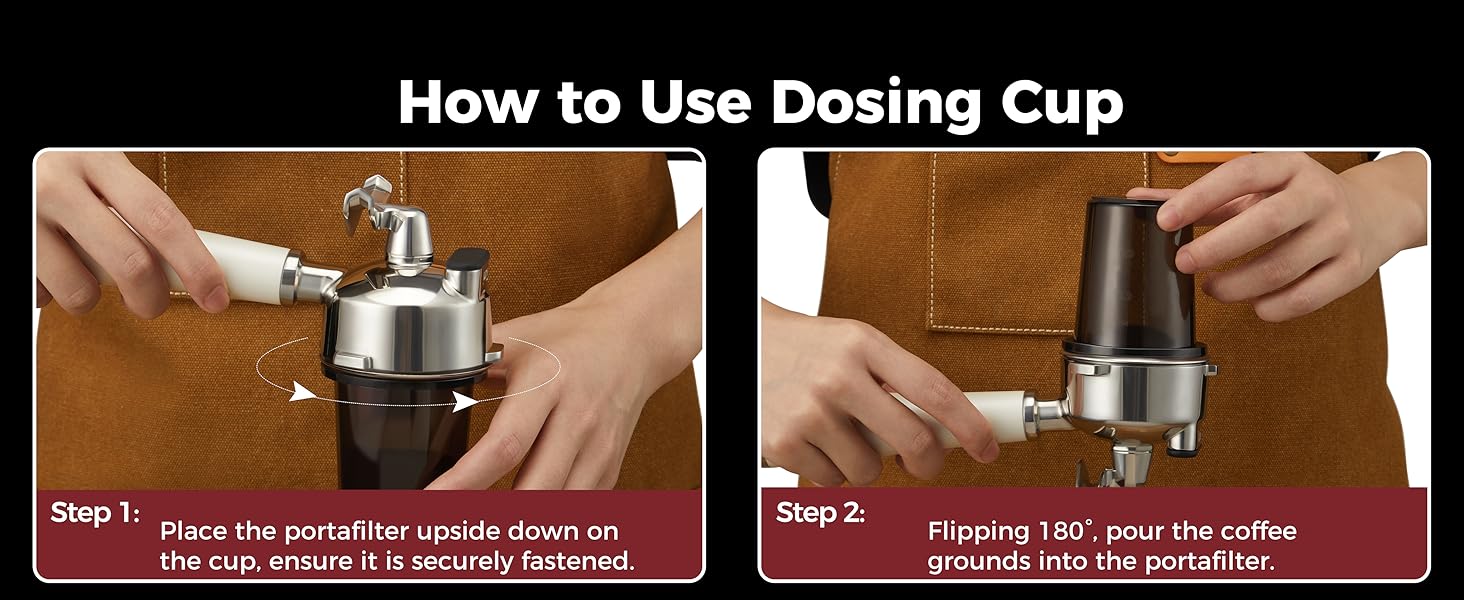 How to Use Dosing Cup

Step 1: Place the portafilter upside down on the cup, ensure it is securely fastened.

Step 2: Flipping 180°, pour the coffee grounds into the portafilter.