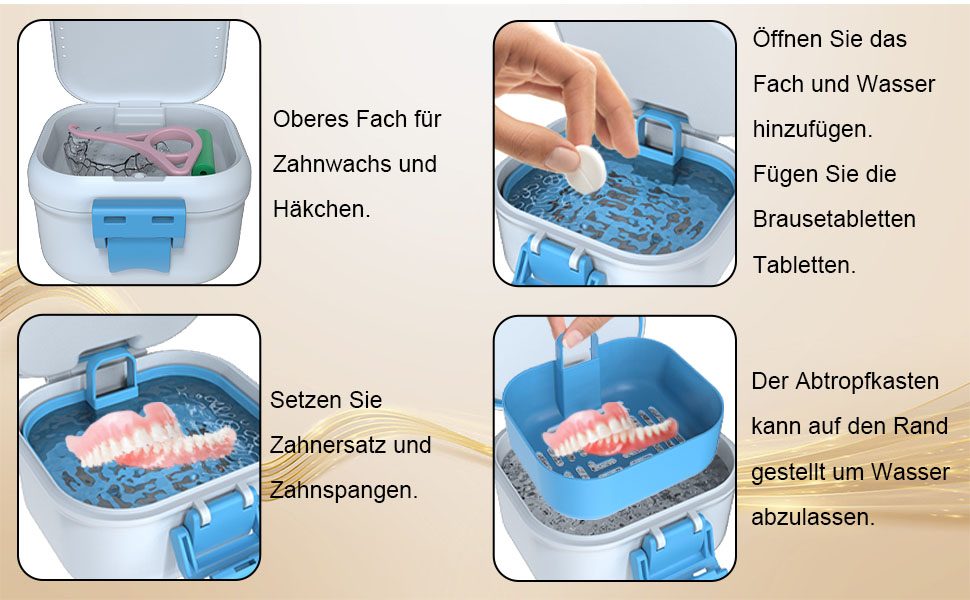 Oberes Fach für Zahnwachs und Häkchen.

Öffnen Sie das Fach und Wasser hinzufügen. Fügen Sie die Brausetabletten Tabletten.

Setzen Sie Zahnersatz und Zahnspangen.

Der Abtropfkasten kann auf den Rand gestellt um Wasser abzulassen.