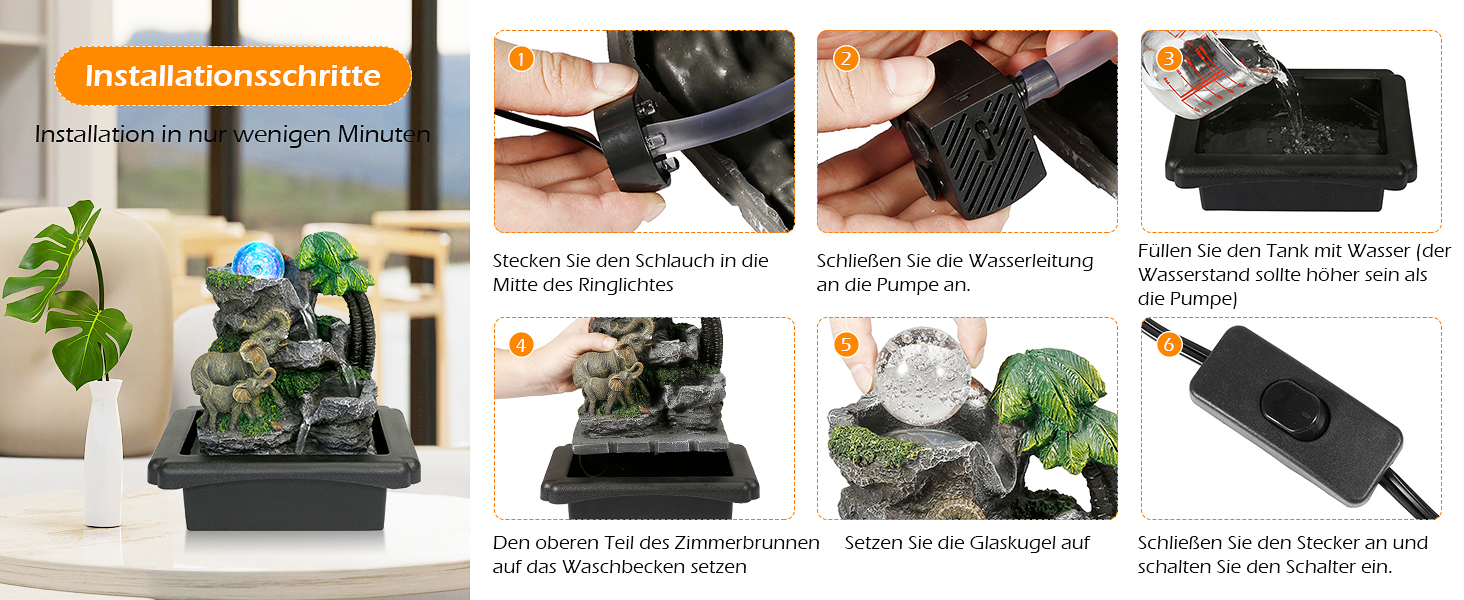 Installationsschritte

Installation in nur wenigen Minuten

1

Stecken Sie den Schlauch in die Mitte des Ringlichtes

2

Schließen Sie die Wasserleitung an die Pumpe an.

3

Füllen Sie den Tank mit Wasser (der Wasserstand sollte höher sein als die Pumpe)

4

Den oberen Teil des Zimmerbrunnen auf das Waschbecken setzen

5

Setzen Sie die Glaskugel auf

6

Schließen Sie den Stecker an und schalten Sie den Schalter ein.