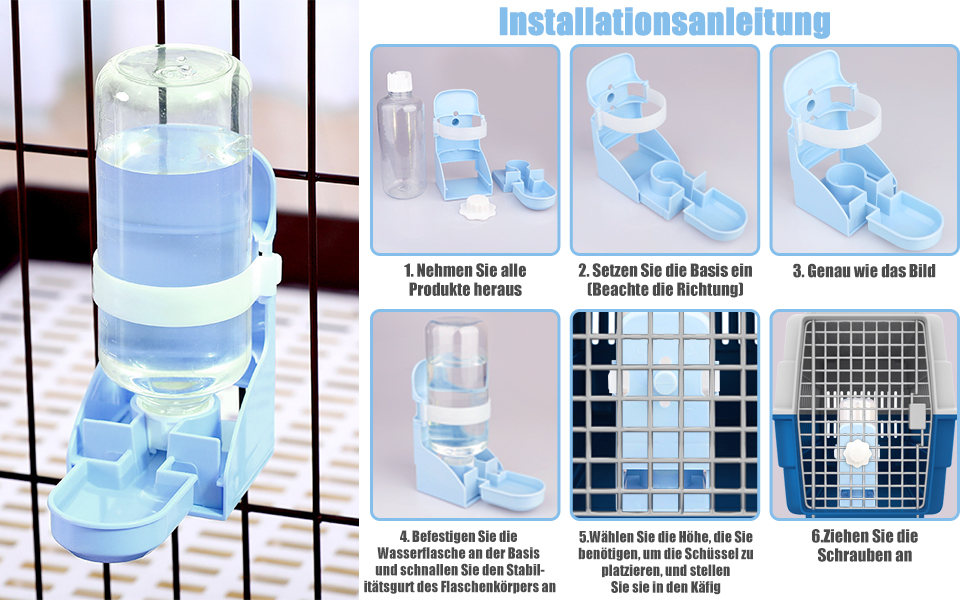 Installationsanleitung

1. Nehmen Sie alle Produkte heraus

2. Setzen Sie die Basis ein (Beachte die Richtung)

3. Genau wie das Bild

4. Befestigen Sie die Wasserflasche an der Basis und schnallen Sie den Stabilitätsgurt des Flaschenkörpers an

5.Wählen Sie die Höhe, die Sie benötigen, um die Schüssel zu platzieren, und stellen Sie sie in den Käfig

6.Ziehen Sie die Schrauben an