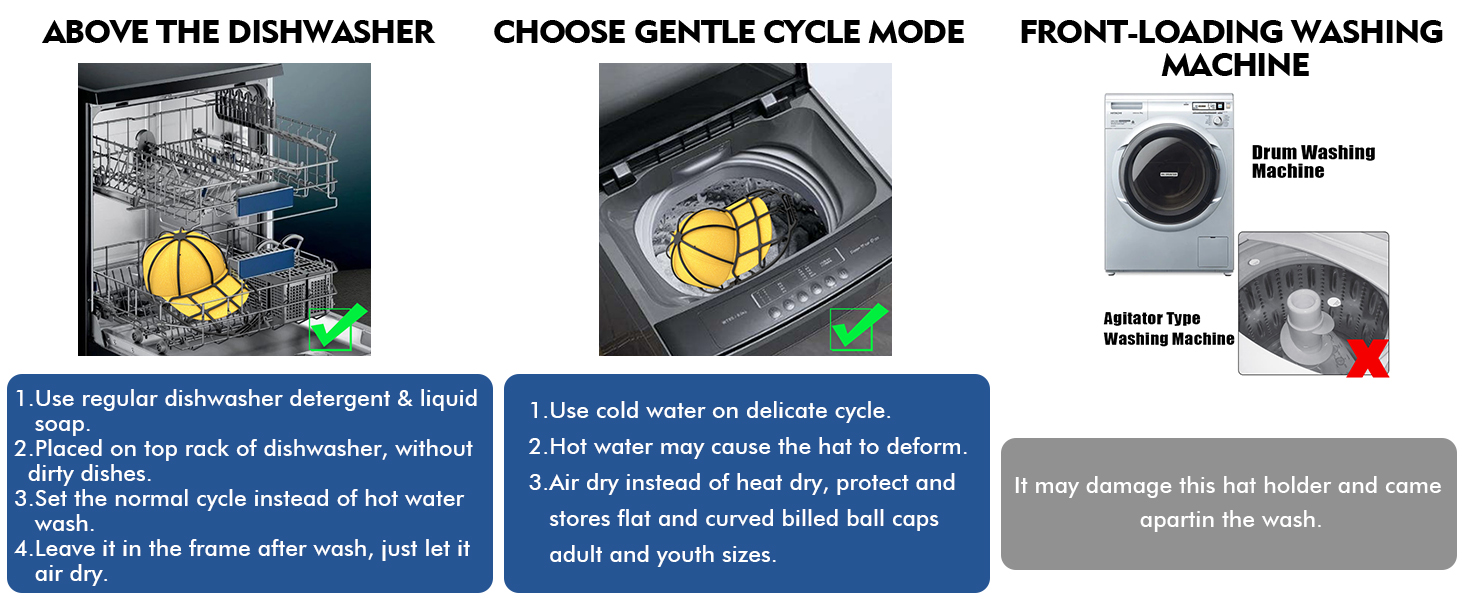 ABOVE THE DISHWASHER

1.Use regular dishwasher detergent & liquid soap.
2.Placed on top rack of dishwasher, without dirty dishes.
3.Set the normal cycle instead of hot water wash.
4.Leave it in the frame after wash, just let it air dry.

CHOOSE GENTLE CYCLE MODE

1.Use cold water on delicate cycle.
2.Hot water may cause the hat to deform.
3.Air dry instead of heat dry, protect and stores flat and curved billed ball caps adult and youth sizes.

FRONT-LOADING WASHING MACHINE

Drum Washing Machine

Agitator Type Washing Machine

It may damage this hat holder and came apartin the wash.