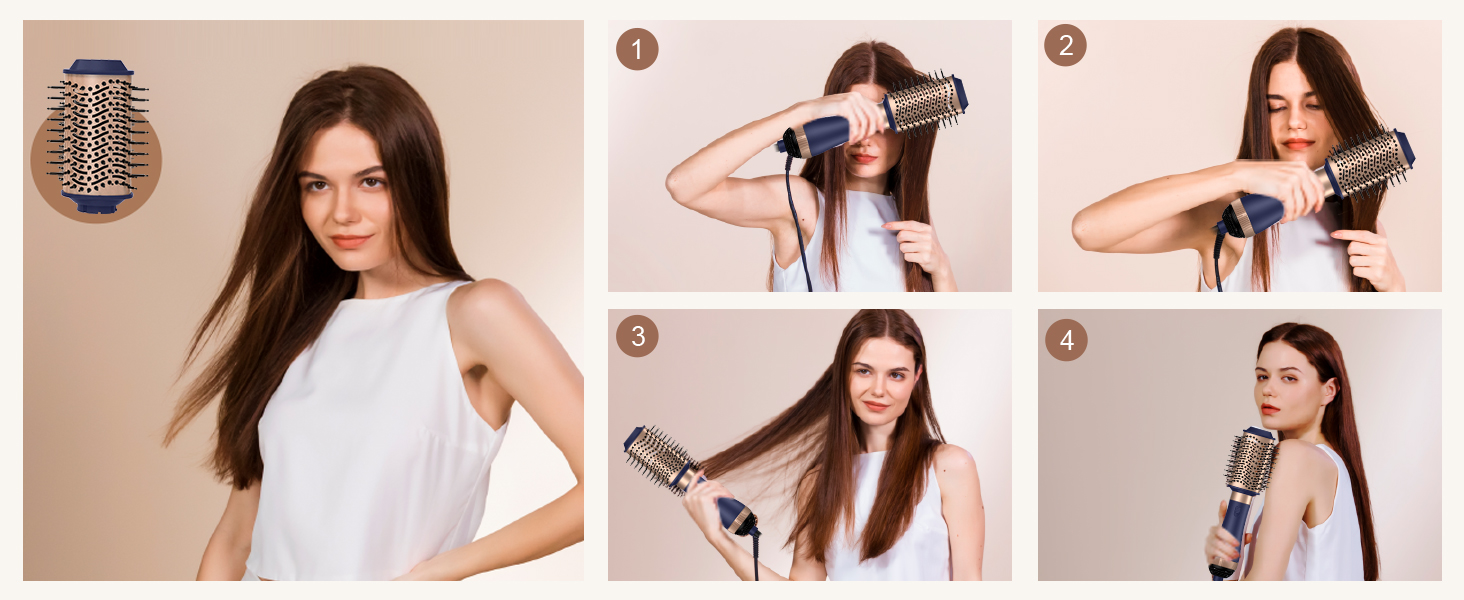 1

2

3

4