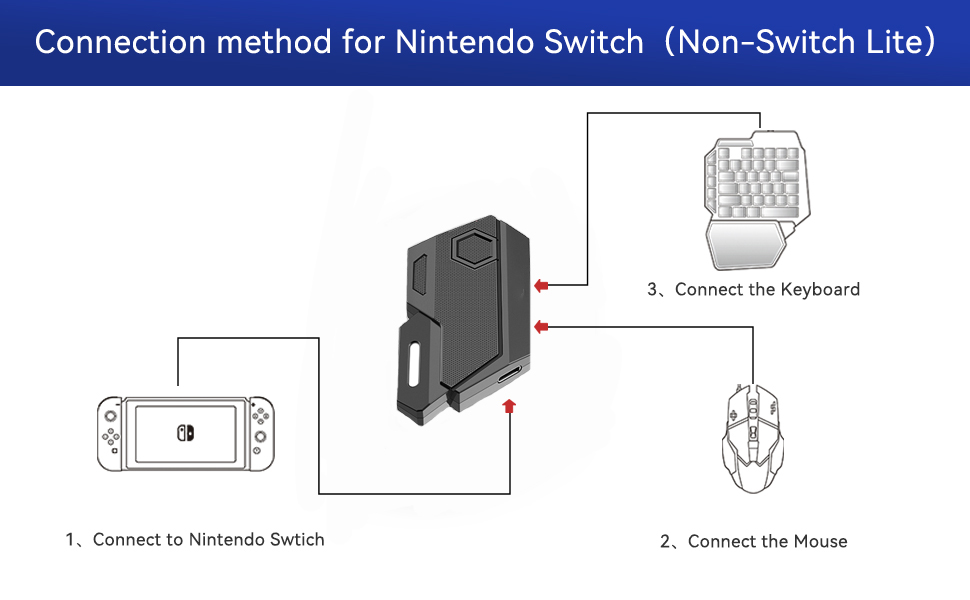 Connection method for Nintendo Switch（Non-Switch Lite）

3、Connect the Keyboard

1、Connect to Nintendo Swtich

2、Connect the Mouse