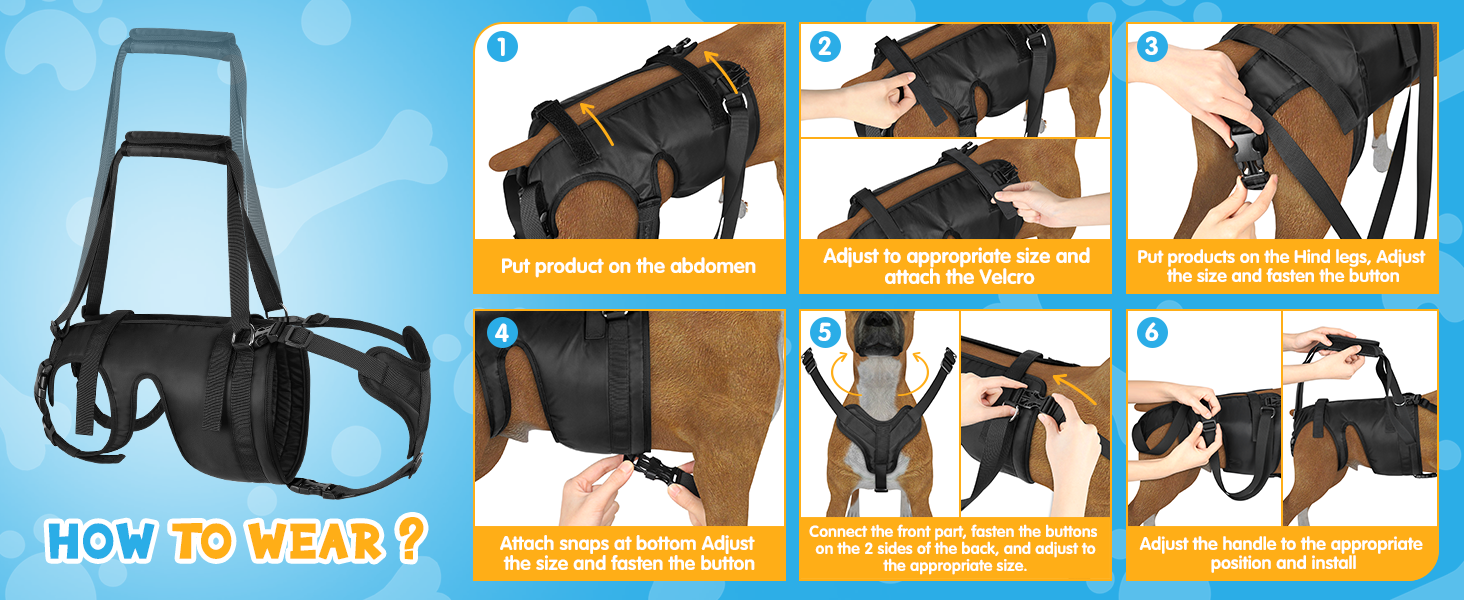 HOW TO WEAR ?

1
Put product on the abdomen

2
Adjust to appropriate size and attach the Velcro

3
Put products on the Hind legs, Adjust the size and fasten the button

4
Attach snaps at bottom Adjust the size and fasten the button

5
Connect the front part, fasten the buttons on the 2 sides of the back, and adjust to the appropriate size.

6
Adjust the handle to the appropriate position and install