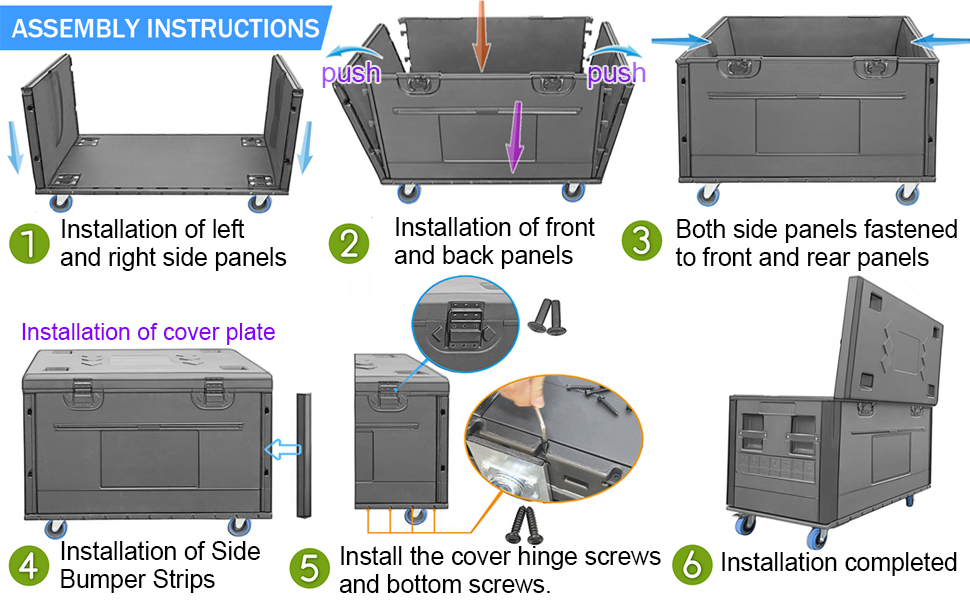 ASSEMBLY INSTRUCTIONS

push

push

1 Installation of left and right side panels

2 Installation of front and back panels

3 Both side panels fastened to front and rear panels

Installation of cover plate

4 Installation of Side Bumper Strips

5 Install the cover hinge screws and bottom screws.

6 Installation completed