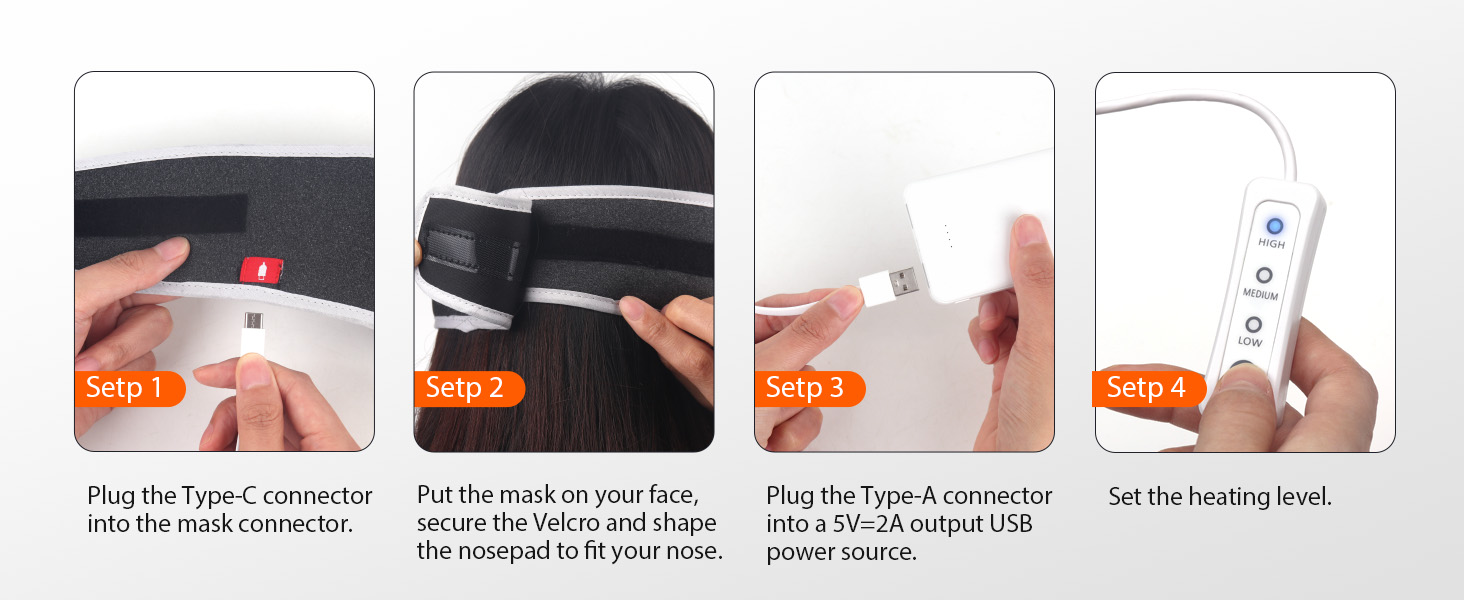 Setp 1

Plug the Type-C connector into the mask connector.

Setp 2

Put the mask on your face, secure the Velcro and shape the nosepad to fit your nose.

Setp 3

Plug the Type-A connector into a 5V=2A output USB power source.

HIGH

MEDIUM

LOW

Setp 4

Set the heating level.