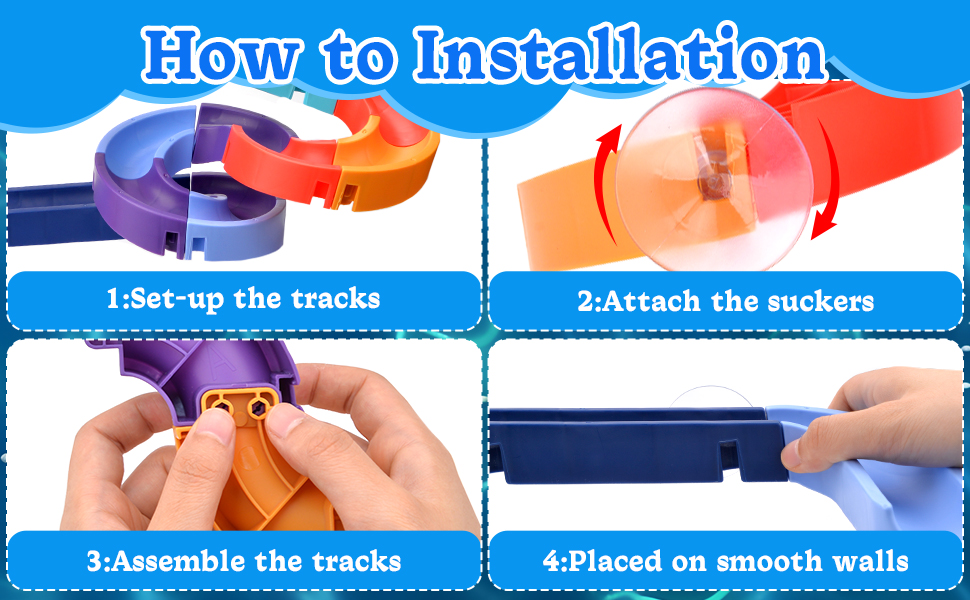 How to Installation

1:Set-up the tracks

2:Attach the suckers

3:Assemble the tracks

4:Placed on smooth walls