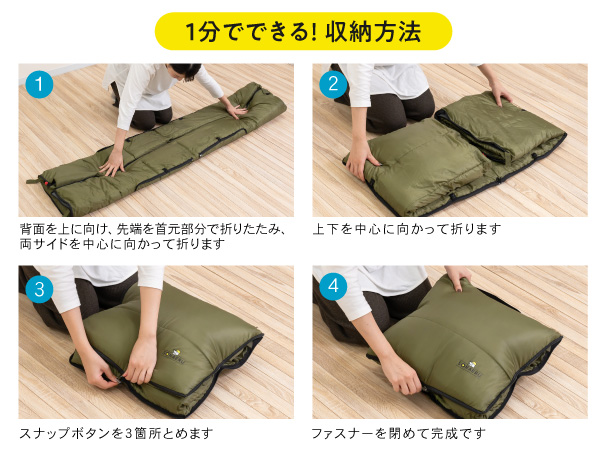 1分でできる! 収納方法

1

背面を上に向け、先端を首元部分で折りたたみ、両サイドを中心に向かって折ります

2

上下を中心に向かって折ります

3

スナップボタンを3箇所とめます

4

ファスナーを閉めて完成です