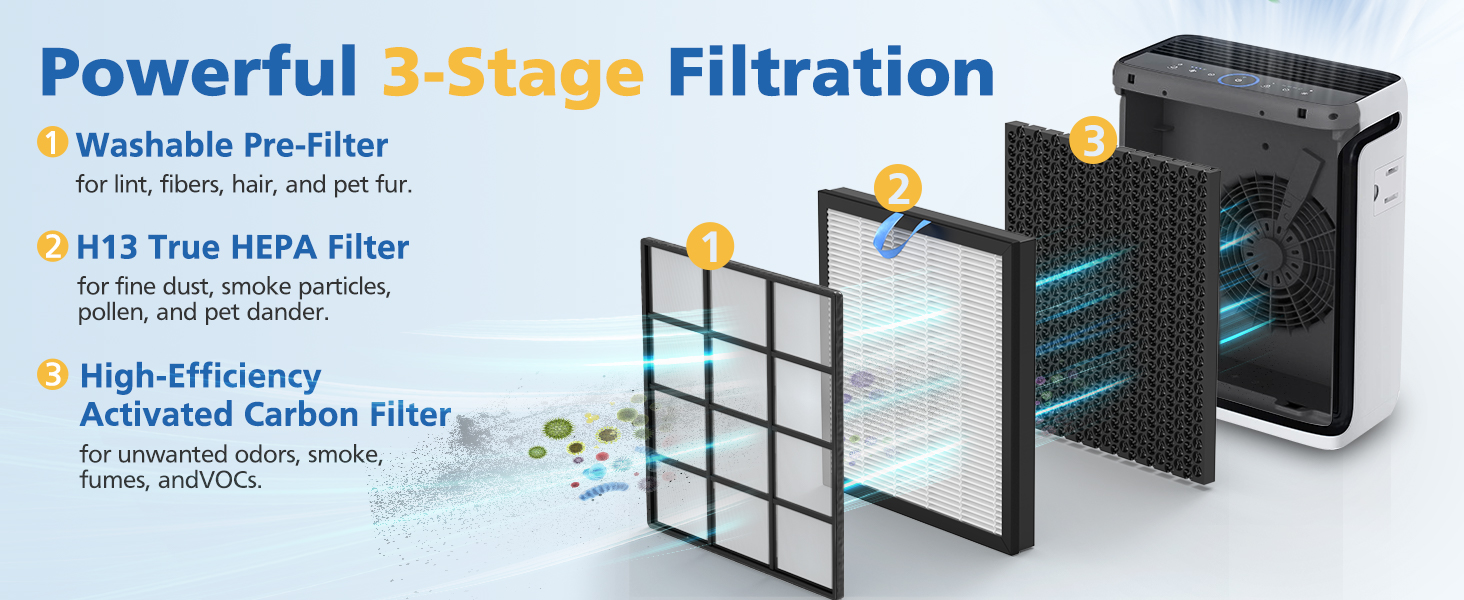 Powerful 3-Stage Filtration

1 Washable Pre-Filter
for lint, fibers, hair, and pet fur.

2 H13 True HEPA Filter
for fine dust, smoke particles, pollen, and pet dander.

3 High-Efficiency Activated Carbon Filter
for unwanted odors, smoke, fumes, andVOCs.

1

2

3