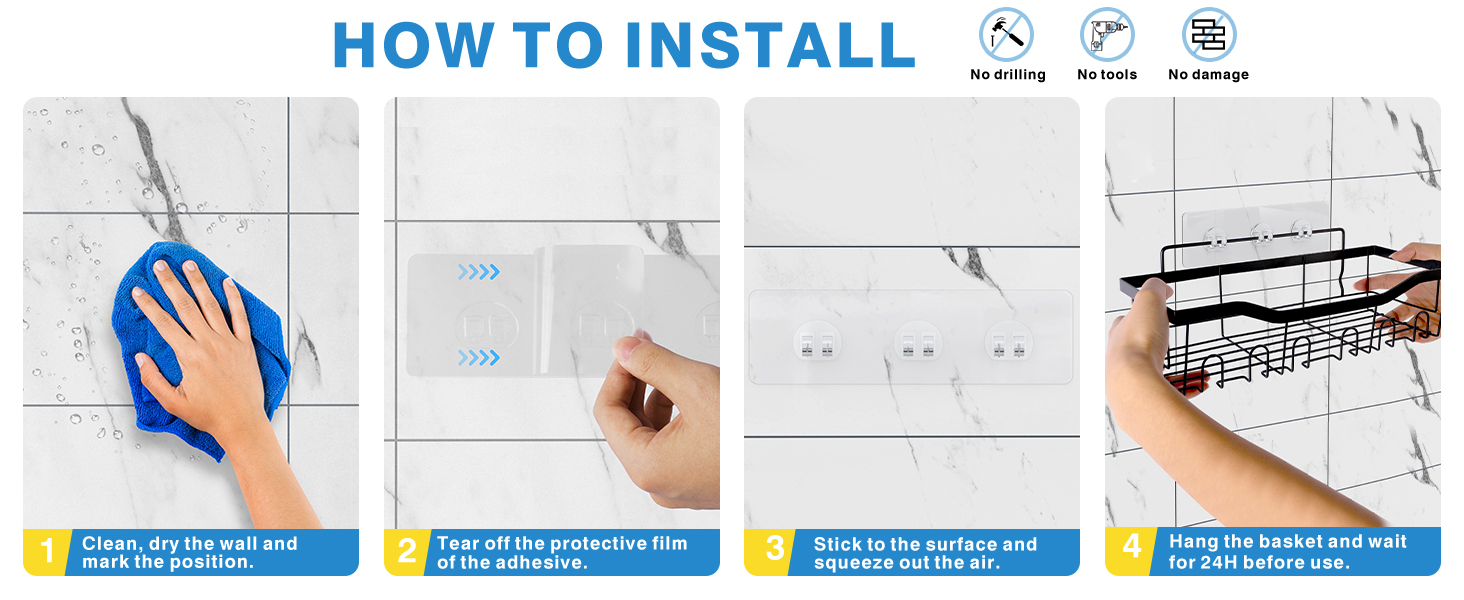 HOW TO INSTALL

No drilling

No tools

No damage

1 Clean, dry the wall and mark the position.

2 Tear off the protective film of the adhesive.

3 Stick to the surface and squeeze out the air.

4 Hang the basket and wait for 24H before use.