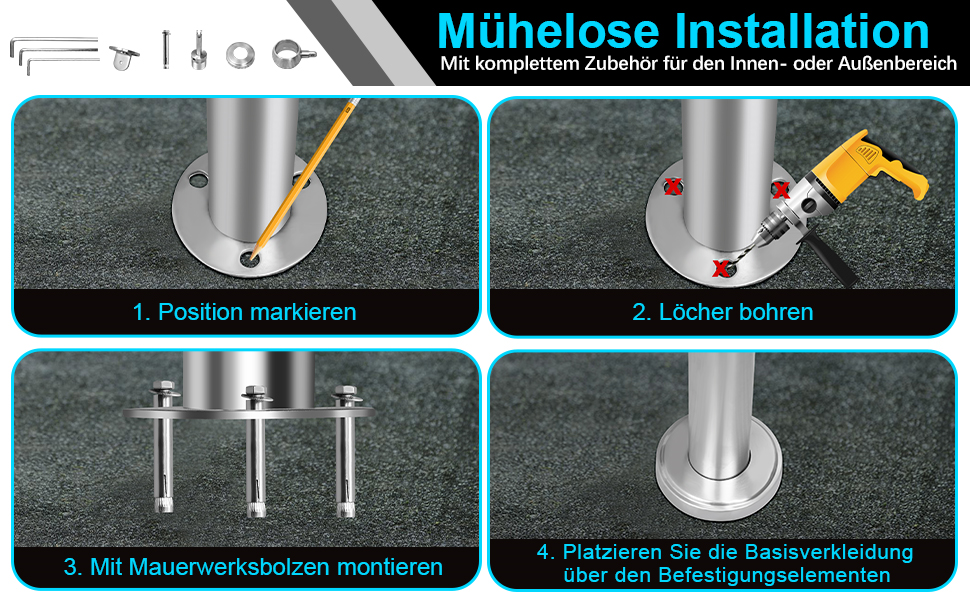 Mühelose Installation
Mit komplettem Zubehör für den Innen- oder Außenbereich

1. Position markieren

2. Löcher bohren

3. Mit Mauerwerksbolzen montieren

4. Platzieren Sie die Basisverkleidung über den Befestigungselementen