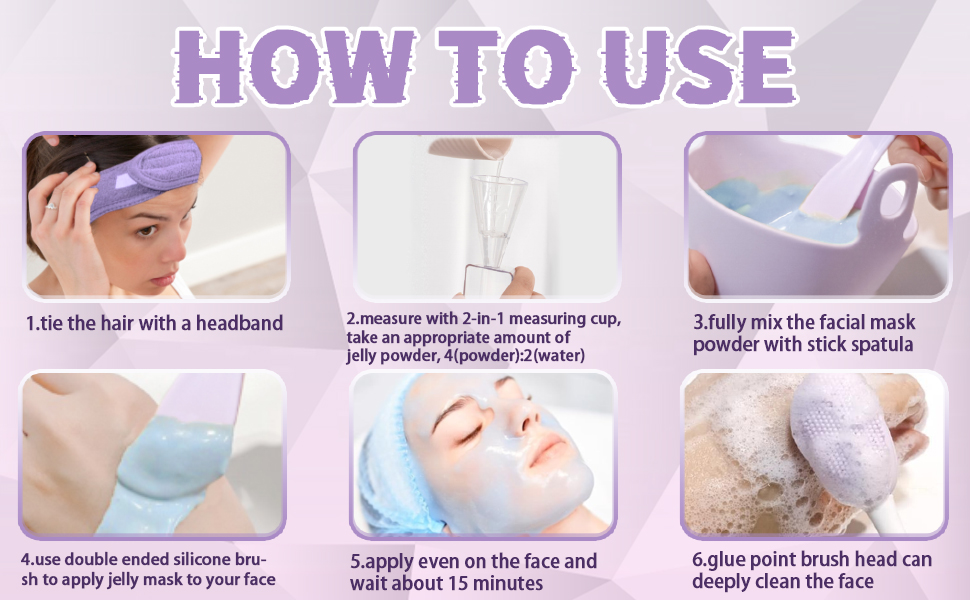 HOW TO USE

1.tie the hair with a headband

2.measure with 2-in-1 measuring cup, take an appropriate amount of jelly powder, 4(powder):2(water)

3.fully mix the facial mask powder with stick spatula

4.use double ended silicone brush to apply jelly mask to your face

5.apply even on the face and wait about 15 minutes

6.glue point brush head can deeply clean the face