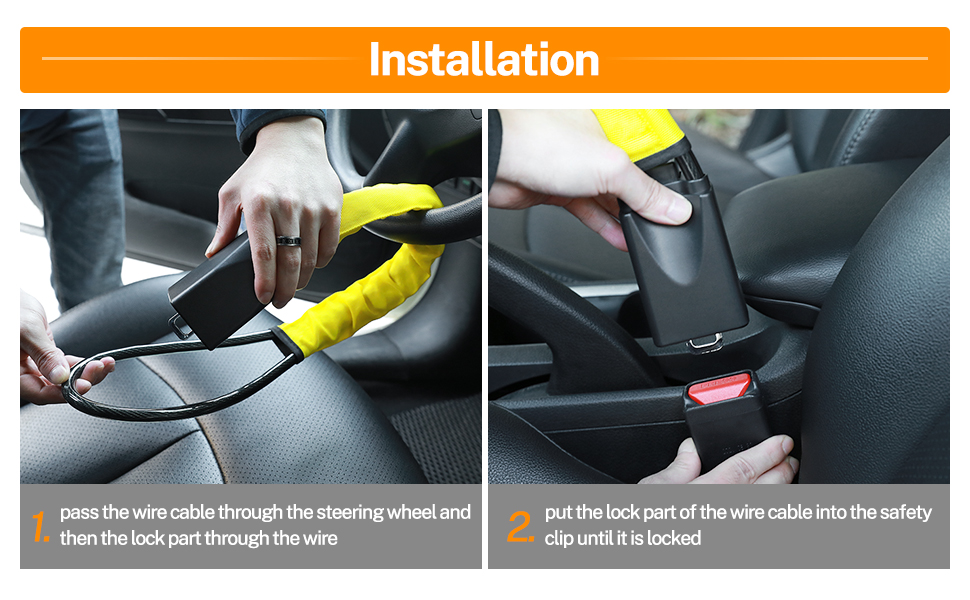 Installation

1. pass the wire cable through the steering wheel and then the lock part through the wire

2. put the lock part of the wire cable into the safety clip until it is locked