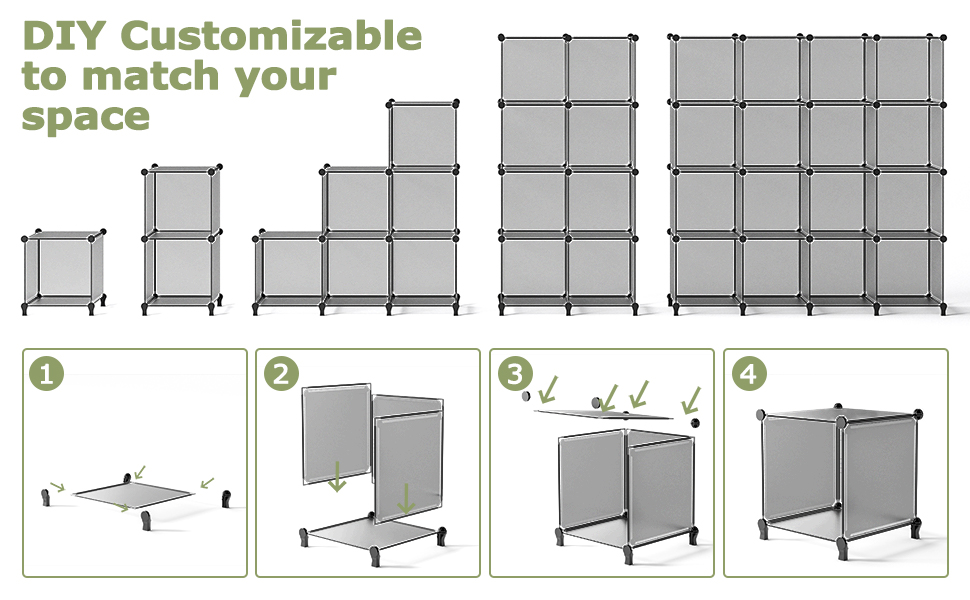 DIY Customizable to match your space

1

2

3

4