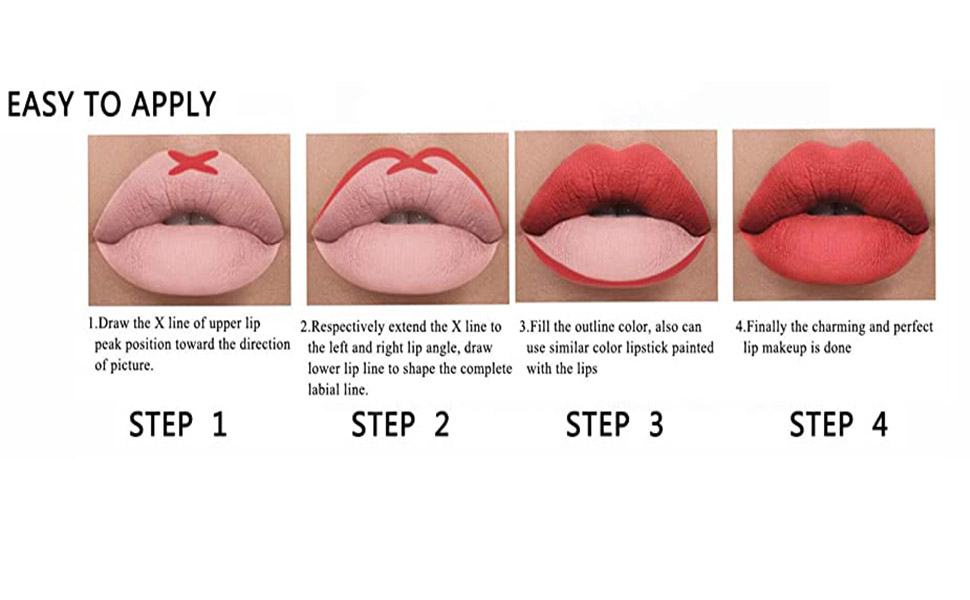 EASY TO APPLY

1.Draw the X line of upper lip peak position toward the direction of picture.

STEP 1

2.Respectively extend the X line to the left and right lip angle, draw lower lip line to shape the complete labial line.

STEP 2

3.Fill the outline color, also can use similar color lipstick painted with the lips

STEP 3

4.Finally the charming and perfect lip makeup is done

STEP 4