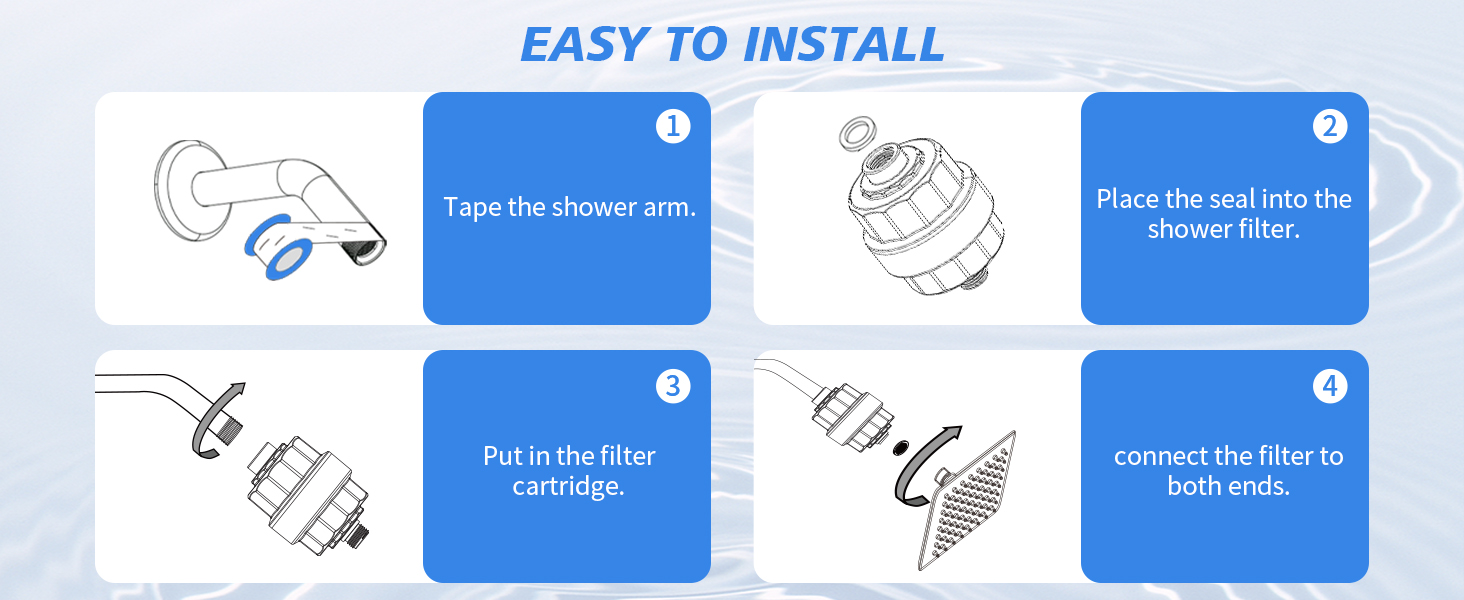 EASY TO INSTALL

1
Tape the shower arm.

2
Place the seal into the shower filter.

3
Put in the filter cartridge.

4
connect the filter to both ends.