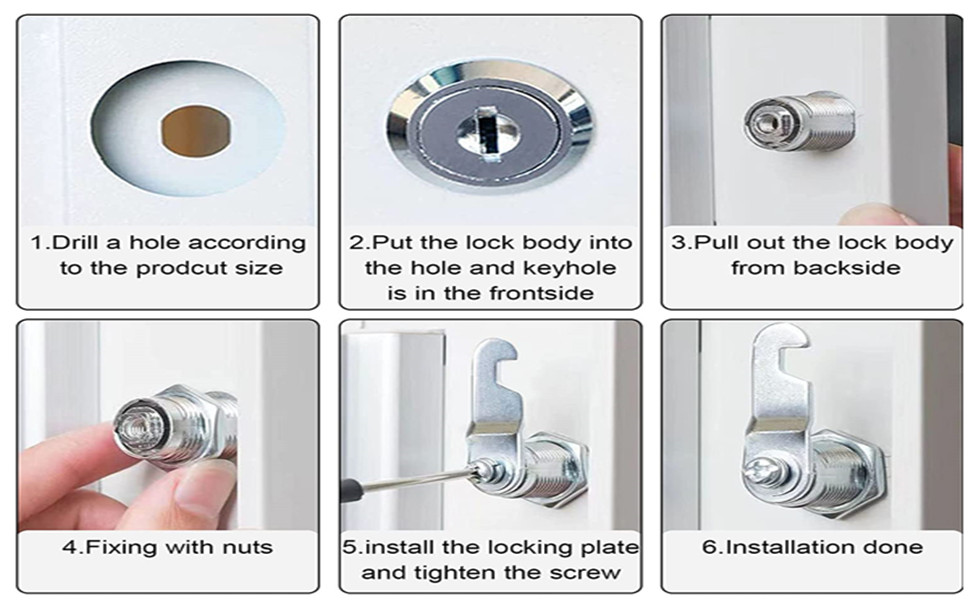 1.Drill a hole according to the prodcut size

2.Put the lock body into the hole and keyhole is in the frontside

3.Pull out the lock body from backside

4.Fixing with nuts

5.install the locking plate and tighten the screw

6.Installation done