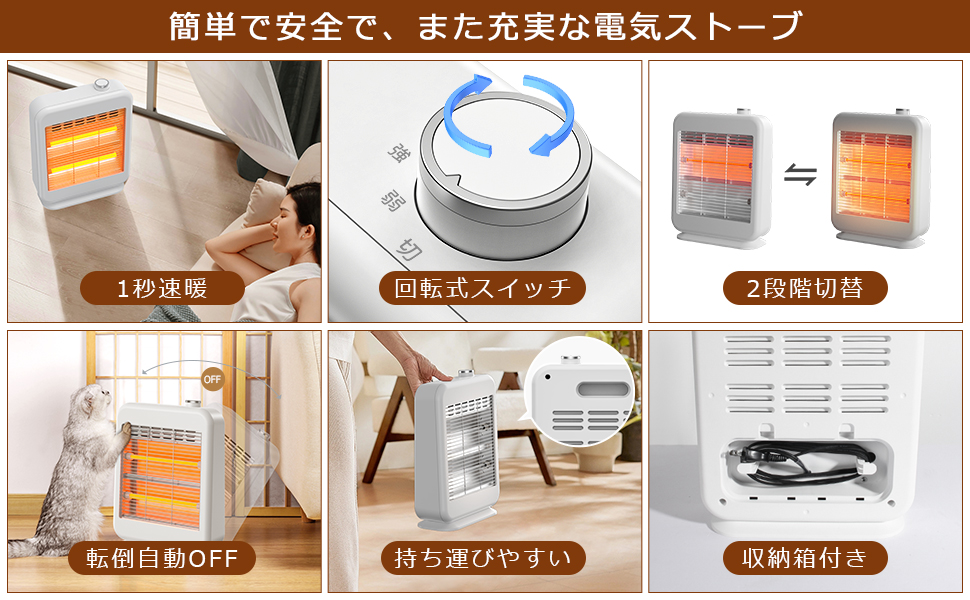 簡単で安全で、また充実な電気ストーブ

1秒速暖

強
弱
切

回転式スイッチ

2段階切替

OFF

転倒自動OFF

持ち運びやすい

収納箱付き