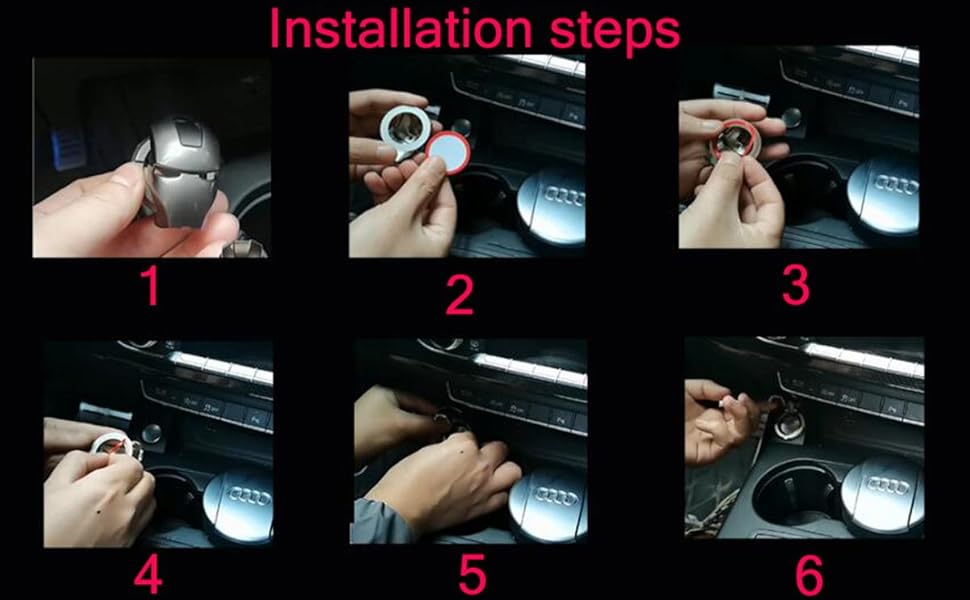 Installation steps

1

2

3

4

5

6