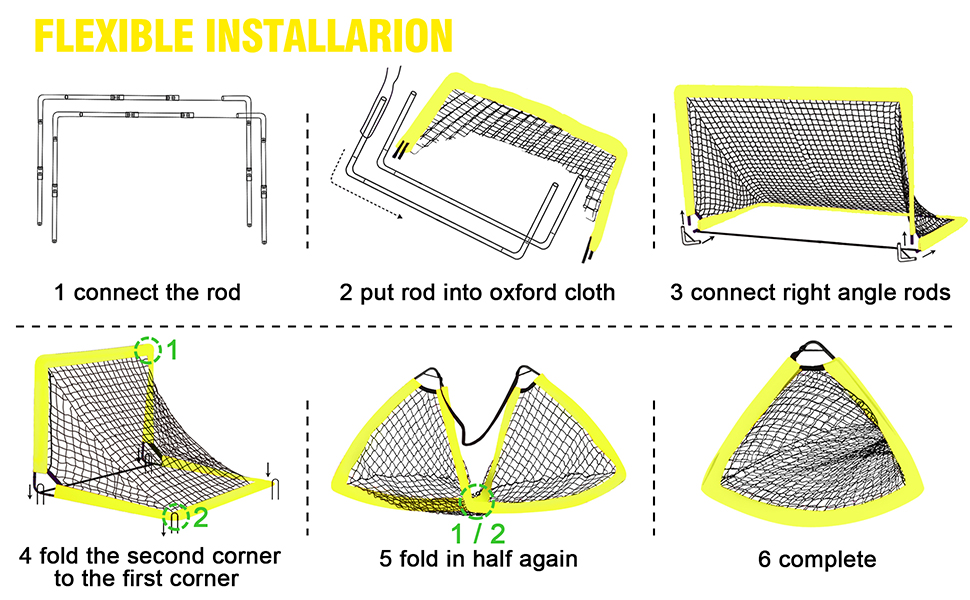 FLEXIBLE INSTALLARION

1 connect the rod

2 put rod into oxford cloth

3 connect right angle rods

1

2

4 fold the second corner to the first corner

1 / 2

5 fold in half again

6 complete