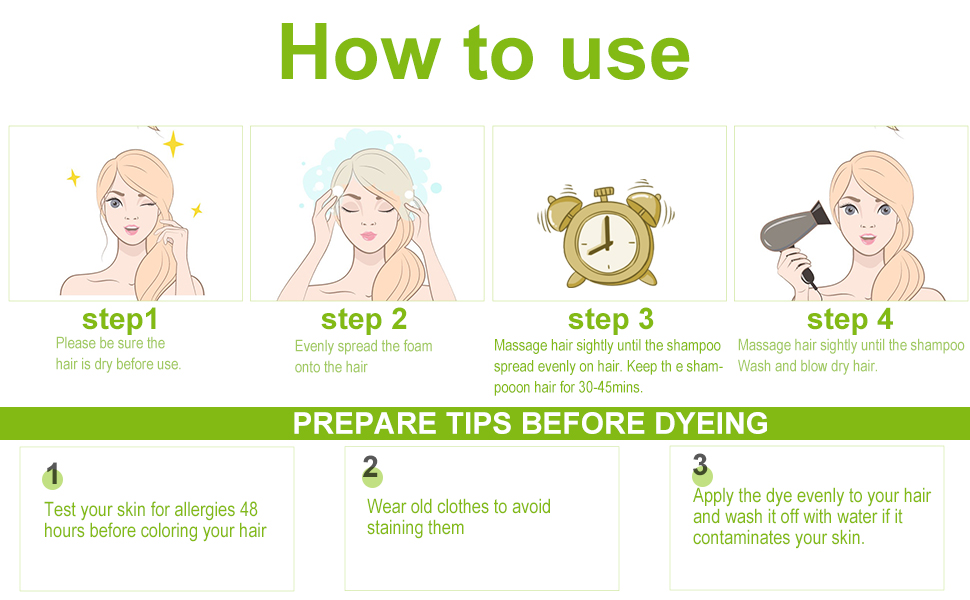 How to use

step1
Please be sure the hair is dry before use.

step 2
Evenly spread the foam onto the hair

step 3
Massage hair sightly until the shampoo spread evenly on hair. Keep th e shampooon hair for 30-45mins.

step 4
Massage hair sightly until the shampoo Wash and blow dry hair.

PREPARE TIPS BEFORE DYEING

1
Test your skin for allergies 48 hours before coloring your hair

2
Wear old clothes to avoid staining them

3
Apply the dye evenly to your hair and wash it off with water if it contaminates your skin.