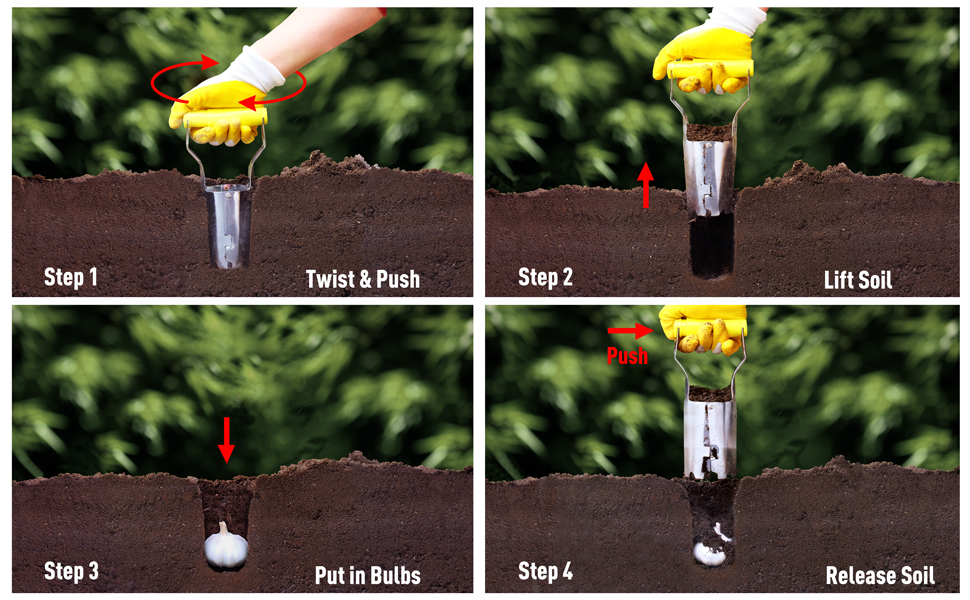 Step 1
Twist & Push

Step 2
Lift Soil

Step 3
Put in Bulbs

Push
Step 4
Release Soil