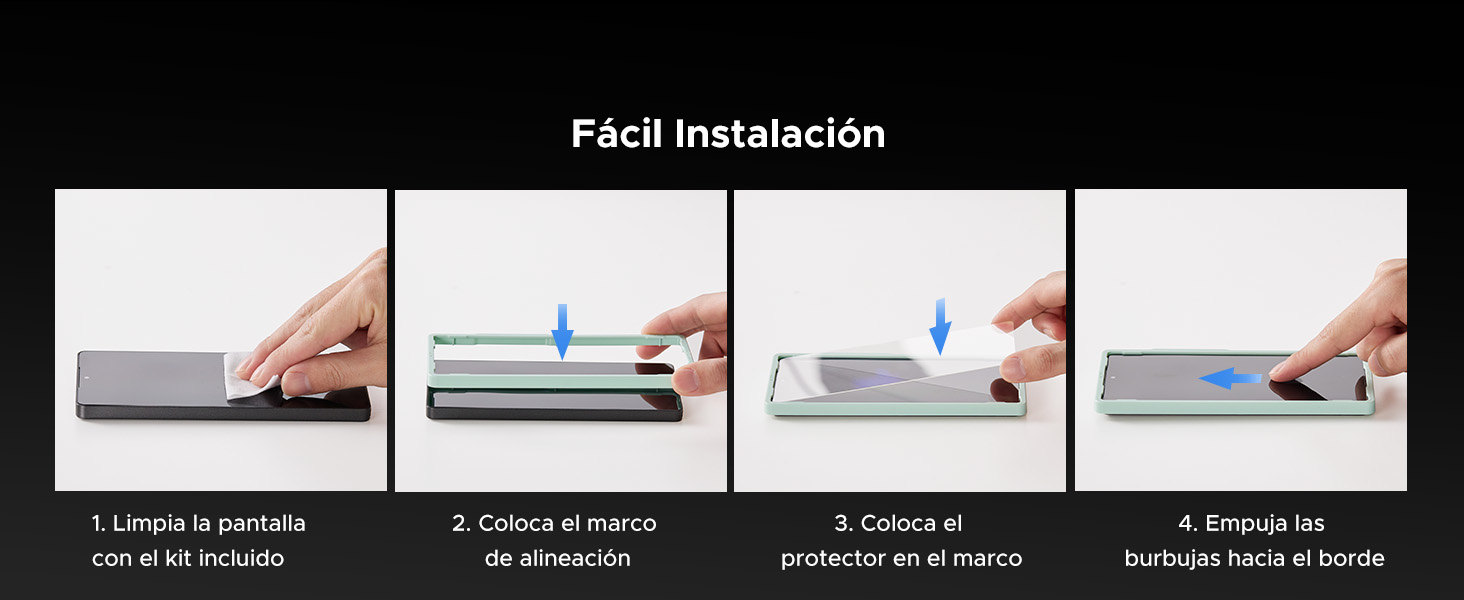 Fácil Instalación

1. Limpia la pantalla con el kit incluido

2. Coloca el marco de alineación

3. Coloca el protector en el marco

4. Empuja las burbujas hacia el borde