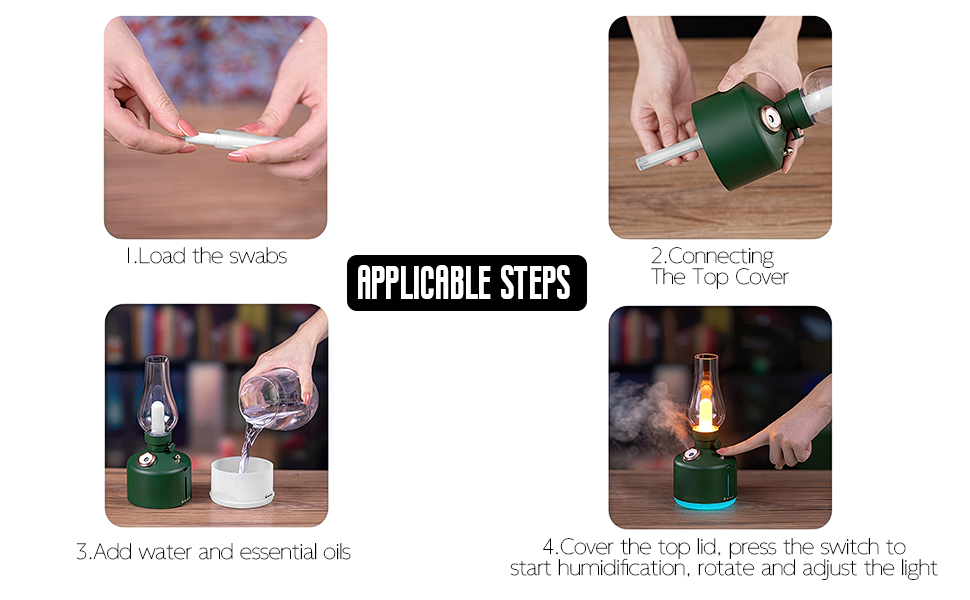 1.Load the swabs

APPLICABLE STEPS

2.Connecting
The Top Cover

3.Add water and essential oils

4.Cover the top lid, press the switch to start humidification, rotate and adjust the light