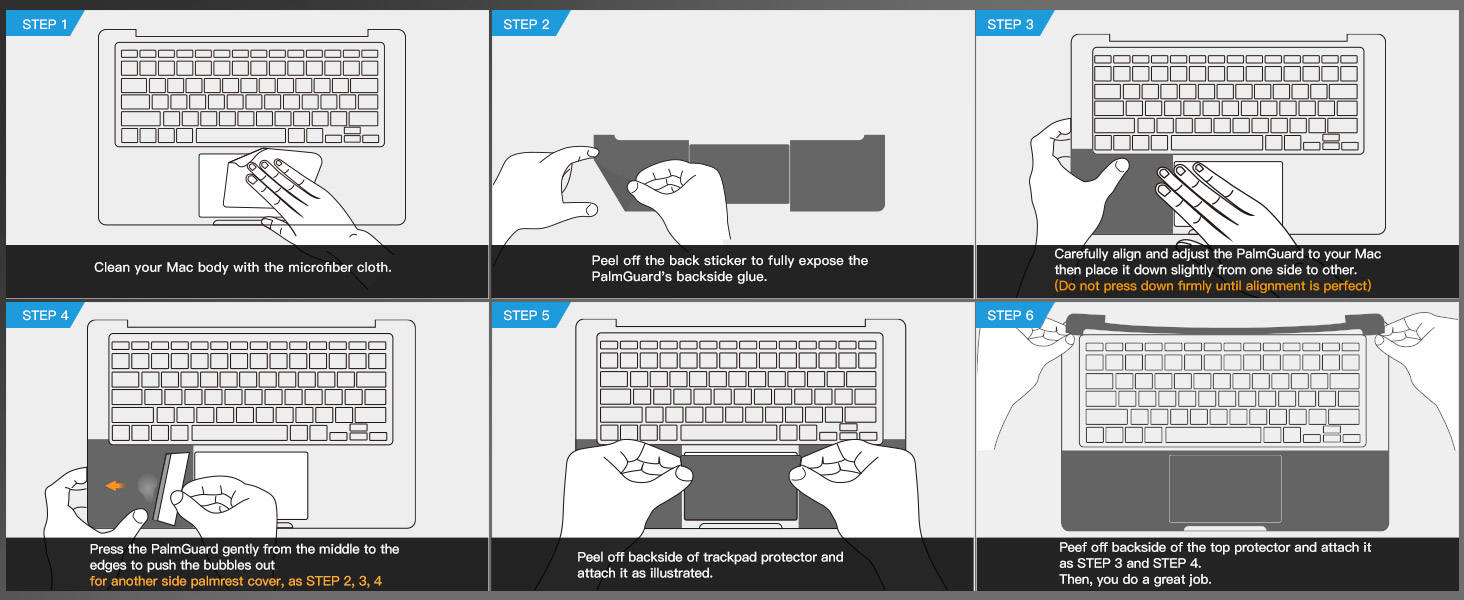 STEP 1

Clean your Mac body with the microfiber cloth.

STEP 2

Peel off the back sticker to fully expose the PalmGuard's backside glue.

STEP 3

Carefully align and adjust the PalmGuard to your Mac then place it down slightly from one side to other.
(Do not press down firmly until alignment is perfect)

STEP 4

Press the PalmGuard gently from the middle to the edges to push the bubbles out
for another side palmrest cover, as STEP 2, 3, 4

STEP 5

Peel off backside of trackpad protector and attach it as illustrated.

STEP 6

Peef off backside of the top protector and attach it as STEP 3 and STEP 4.
Then, you do a great job.