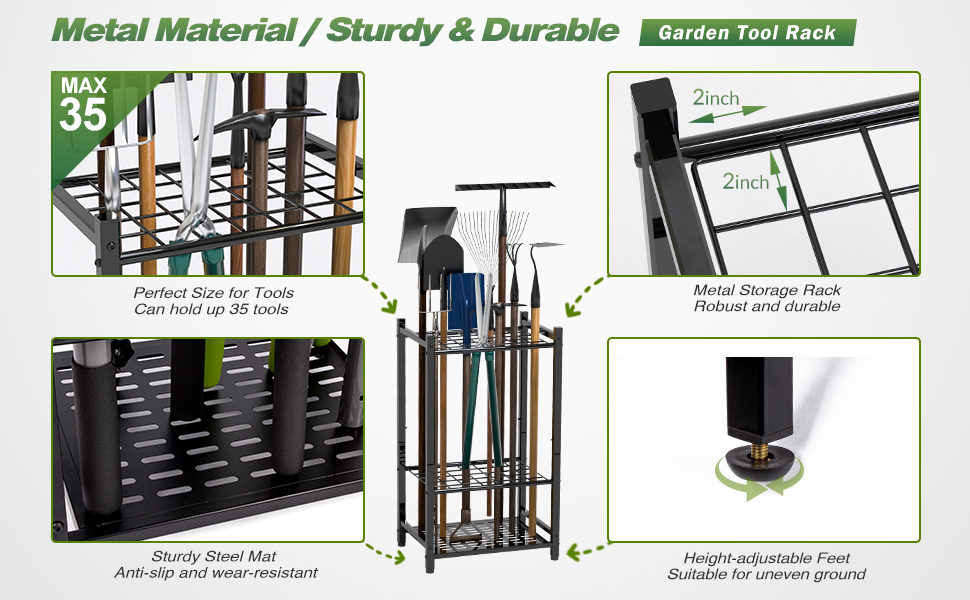 Metal Material / Sturdy & Durable

Garden Tool Rack

MAX 35

Perfect Size for Tools
Can hold up 35 tools

2inch

2inch

Metal Storage Rack
Robust and durable

Sturdy Steel Mat
Anti-slip and wear-resistant

Height-adjustable Feet
Suitable for uneven ground