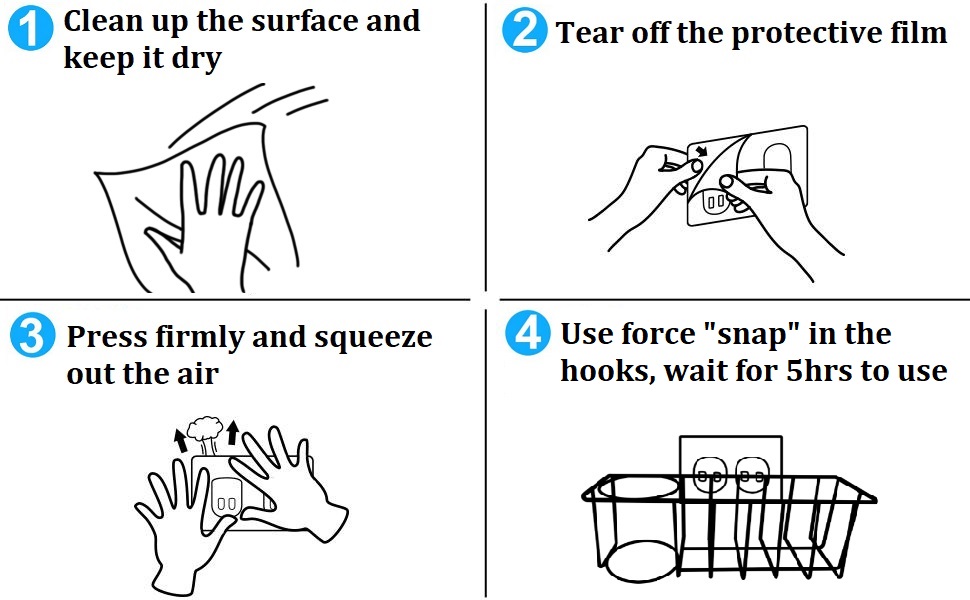 1 Clean up the surface and keep it dry

2 Tear off the protective film

3 Press firmly and squeeze out the air

4 Use force "snap" in the hooks, wait for 5hrs to use