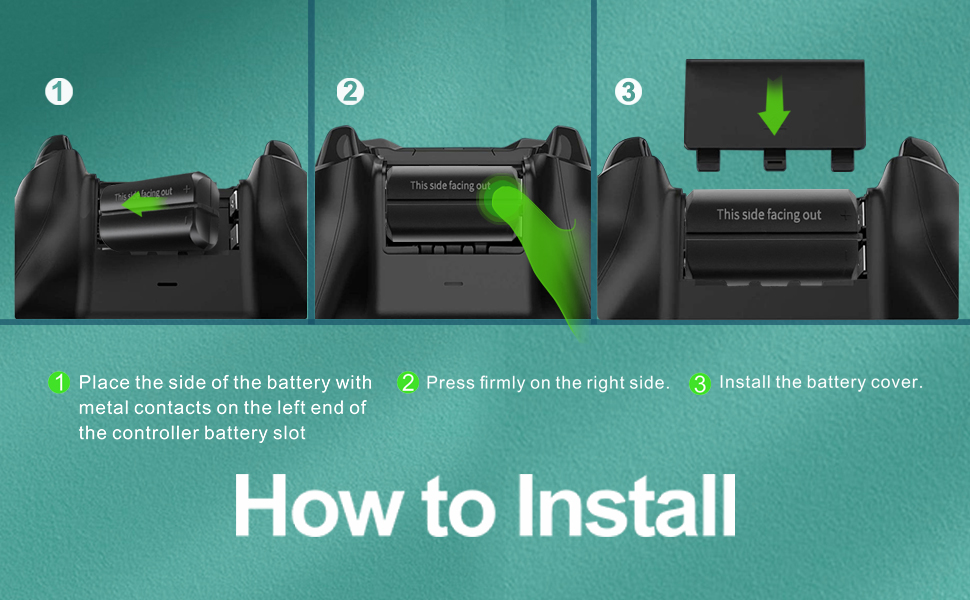 1

This side facing out

2

This side facing out

3

This side facing out

1 Place the side of the battery with metal contacts on the left end of the controller battery slot

2 Press firmly on the right side.

3 Install the battery cover.

How to Install