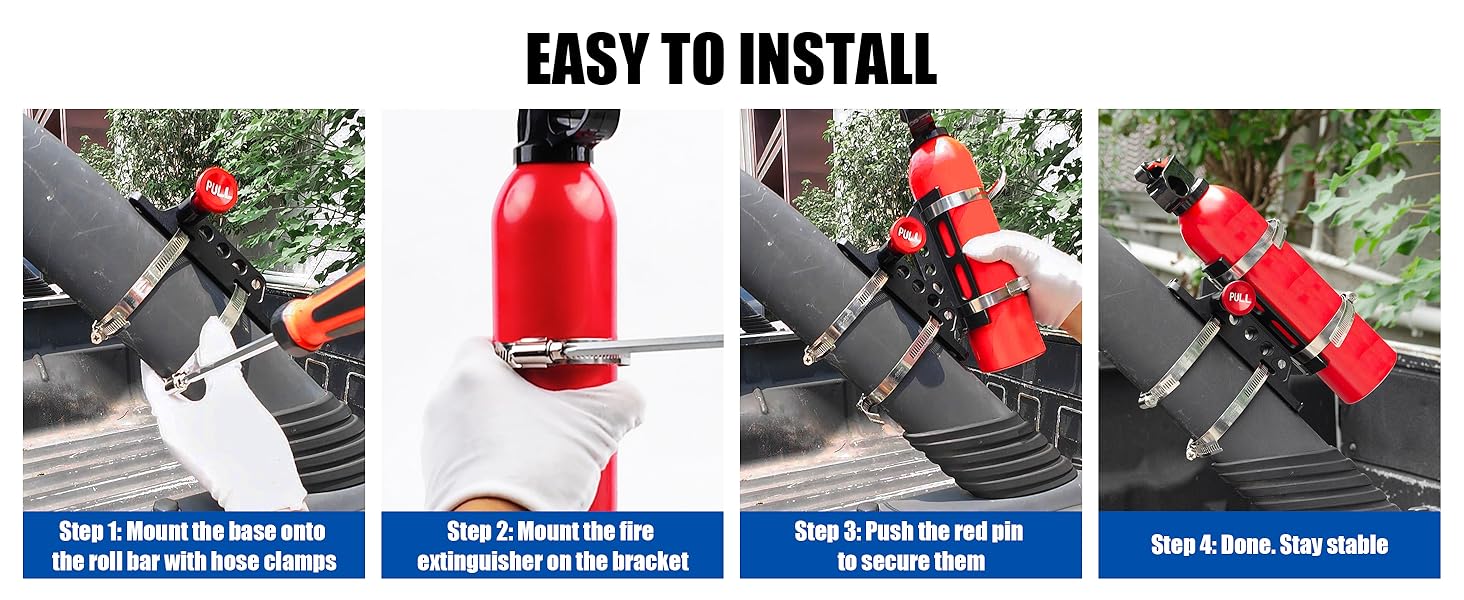 EASY TO INSTALL

PULL

Step 1: Mount the base onto the roll bar with hose clamps

Step 2: Mount the fire extinguisher on the bracket

PULL

Step 3: Push the red pin to secure them

PULL

Step 4: Done. Stay stable