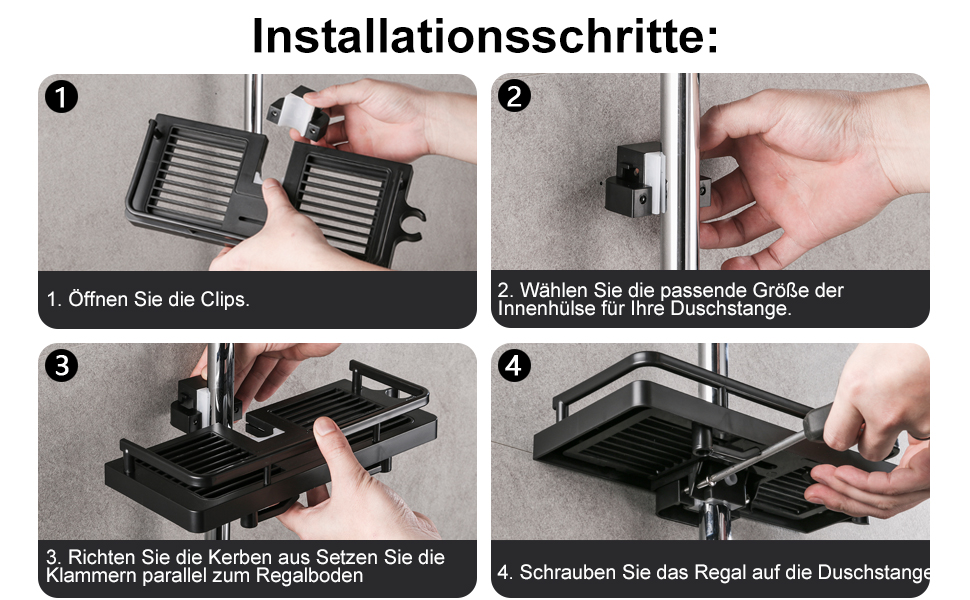 Installationsschritte:

1

1. Öffnen Sie die Clips.

2

2. Wählen Sie die passende Größe der Innenhülse für Ihre Duschstange.

3

3. Richten Sie die Kerben aus Setzen Sie die Klammern parallel zum Regalboden

4

4. Schrauben Sie das Regal auf die Duschstange