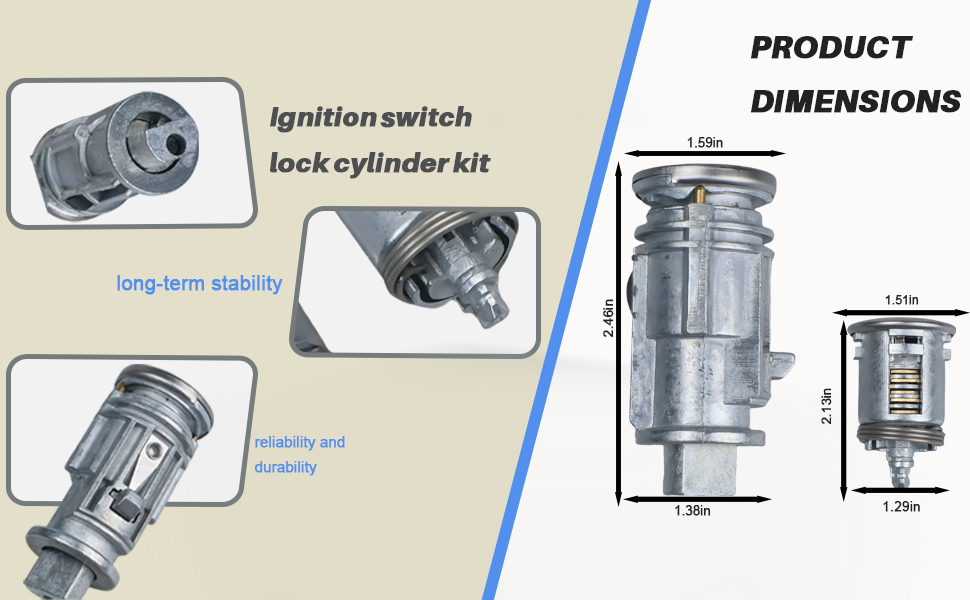 Ignition switch lock cylinder kit

long-term stability

reliability and durability

PRODUCT DIMENSIONS

1.59in

2.46in

1.38in

1.51in

2.13in

1.29in