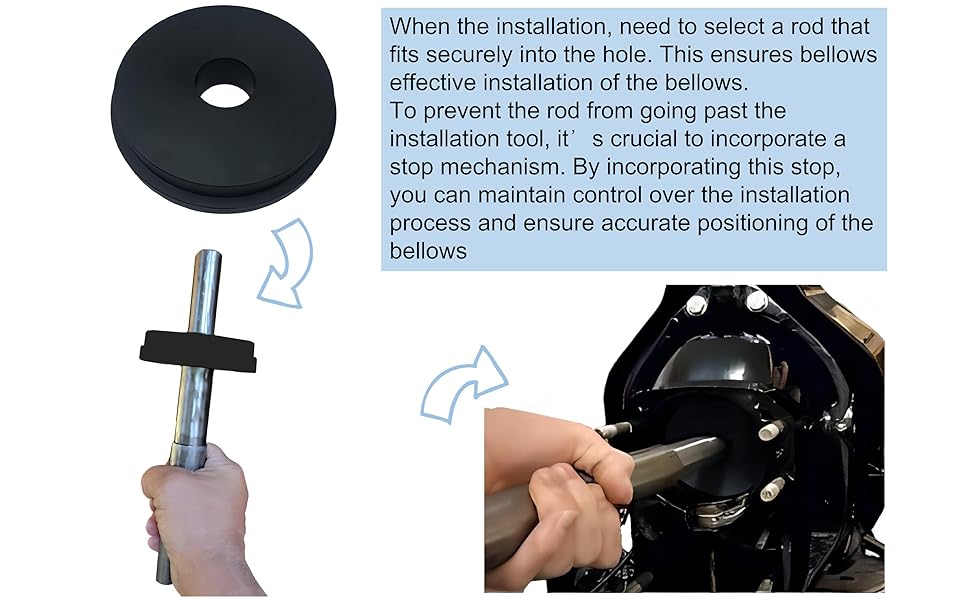 When the installation, need to select a rod that fits securely into the hole. This ensures bellows effective installation of the bellows.
To prevent the rod from going past the installation tool, it’s crucial to incorporate a stop mechanism. By incorporating this stop, you can maintain control over the installation process and ensure accurate positioning of the bellows