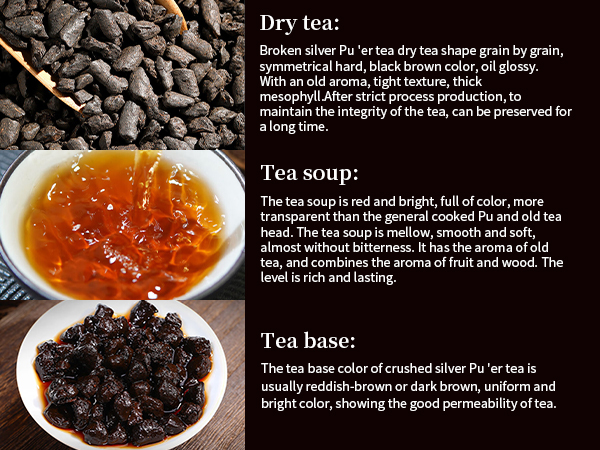 Dry tea:

Broken silver Pu 'er tea dry tea shape grain by grain, symmetrical hard, black brown color, oil glossy. With an old aroma, tight texture, thick mesophyll.After strict process production, to maintain the integrity of the tea, can be preserved for a long time.

Tea soup:

The tea soup is red and bright, full of color, more transparent than the general cooked Pu and old tea head. The tea soup is mellow, smooth and soft, almost without bitterness. It has the aroma of old tea, and combines the aroma of fruit and wood. The level is rich and lasting.

Tea base:

The tea base color of crushed silver Pu 'er tea is usually reddish-brown or dark brown, uniform and bright color, showing the good permeability of tea.