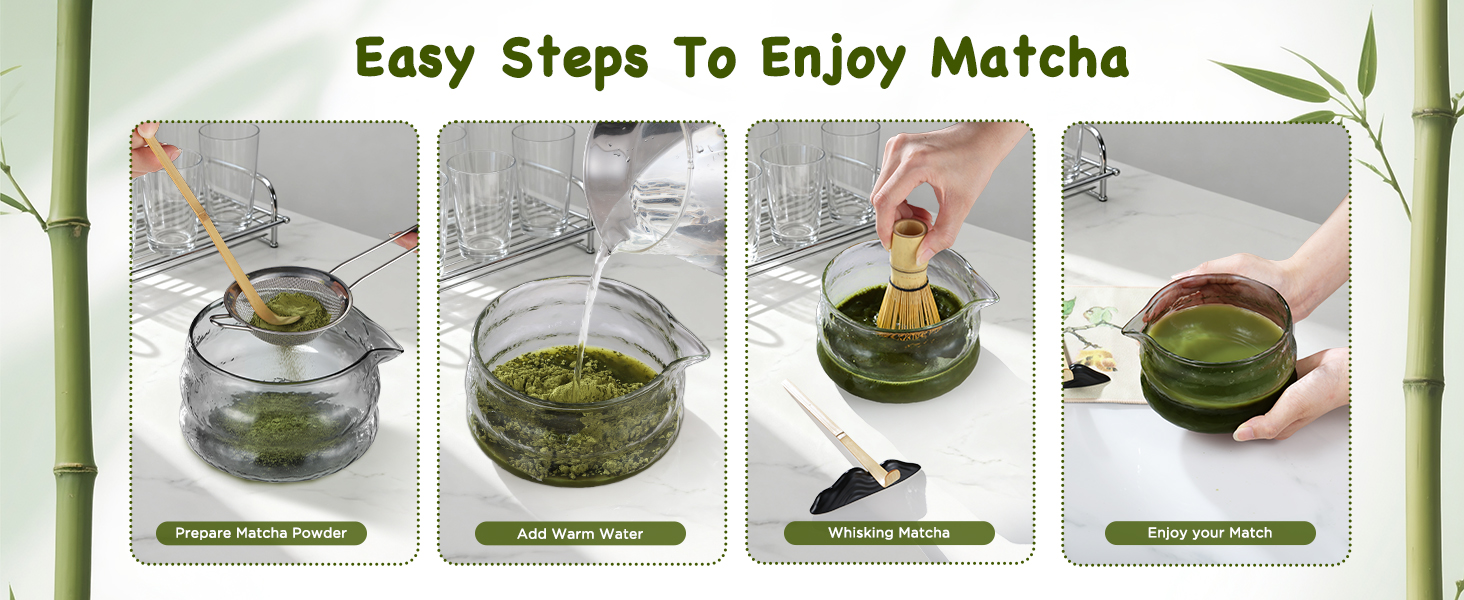 Easy Steps To Enjoy Matcha

Prepare Matcha Powder

Add Warm Water

Whisking Matcha

Enjoy your Match