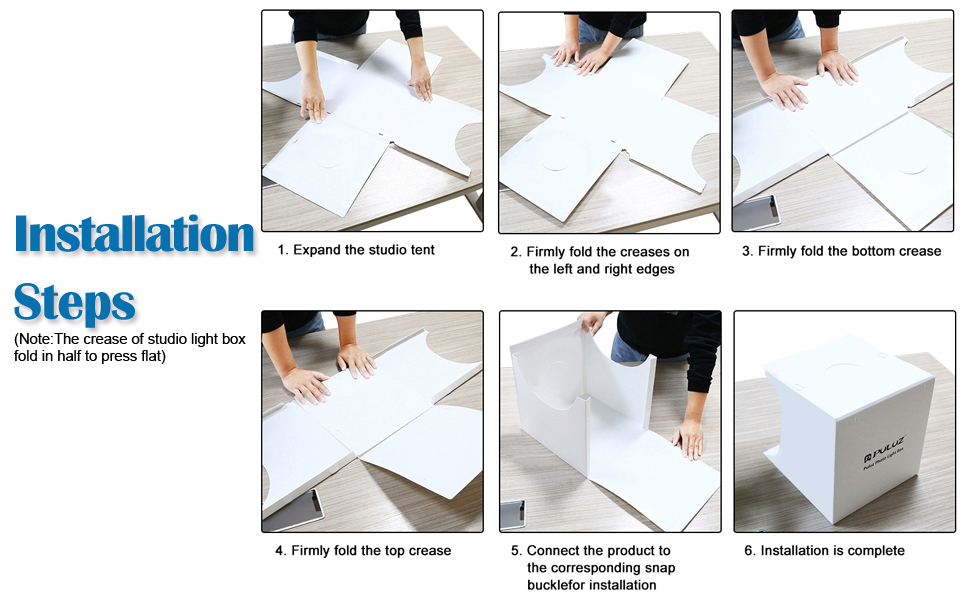 Installation Steps

(Note:The crease of studio light box fold in half to press flat)

1. Expand the studio tent

2. Firmly fold the creases on the left and right edges

3. Firmly fold the bottom crease

4. Firmly fold the top crease

5. Connect the product to the corresponding snap bucklefor installation

PULUZ
Puluz Photo Light Box

6. Installation is complete