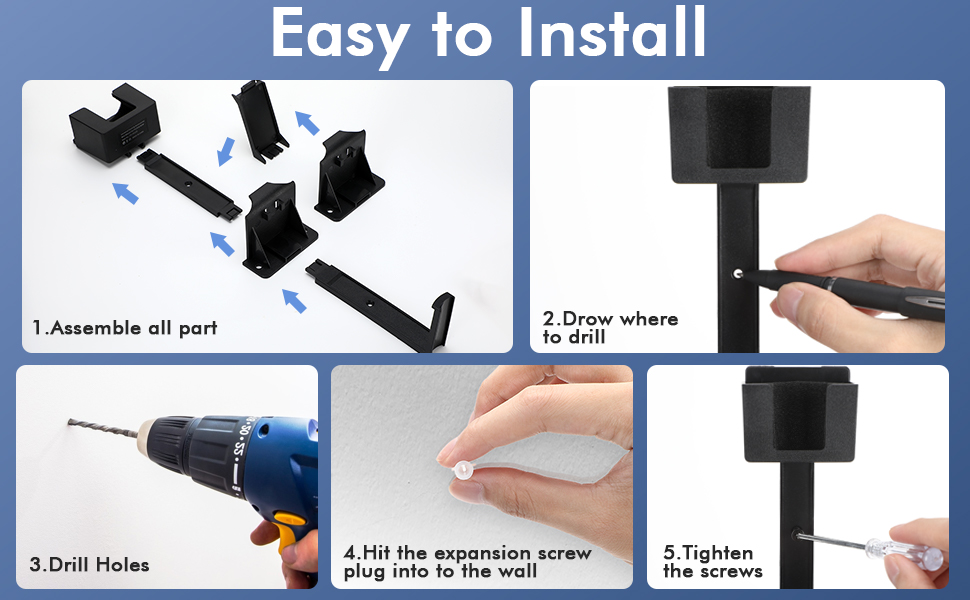 Easy to Install

1.Assemble all part

2.Drow where to drill

3.Drill Holes

4.Hit the expansion screw plug into to the wall

5.Tighten the screws