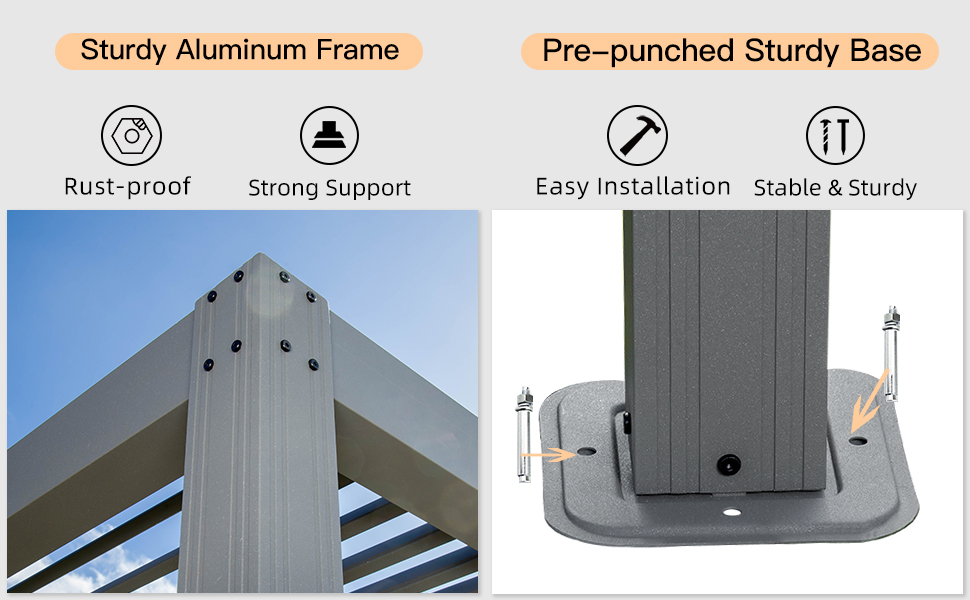 Sturdy Aluminum Frame

Rust-proof

Strong Support

Pre-punched Sturdy Base

Easy Installation

Stable & Sturdy